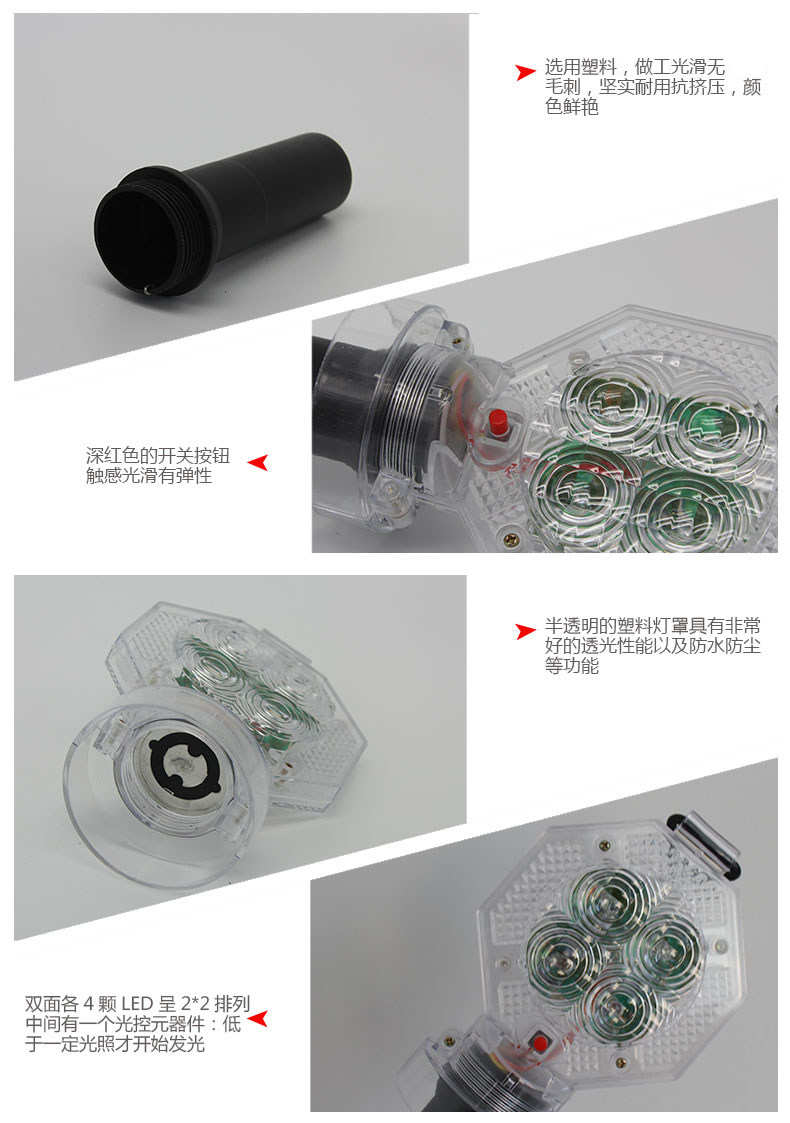 选用塑料，做工光滑无毛刺，坚实耐用抗挤压，颜色鲜艳

深红色的开关按钮触感光滑有弹性

半透明的塑料灯罩具有非常好的透光性能以及防水防尘等功能

双面各 4 颗 LED 呈 2*2 排列中间有一个光控元器件：低于一定光照才开始发光