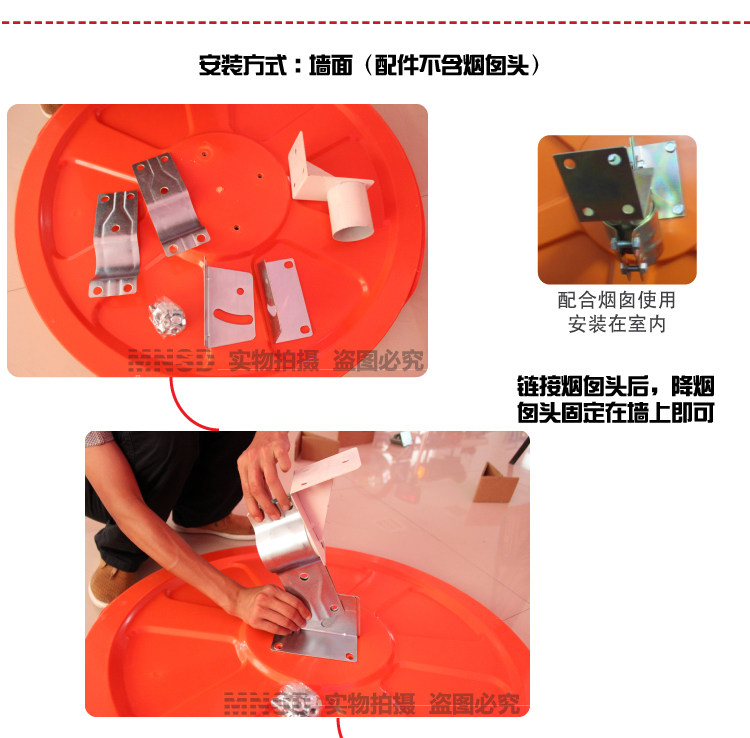 安装方式：墙面（配件不含烟囱头）

MNSD 实物拍摄 盗图必究

配合烟囱使用
安装在室内

链接烟囱头后，降烟囱头固定在墙上即可

MNSD 实物拍摄 盗图必究