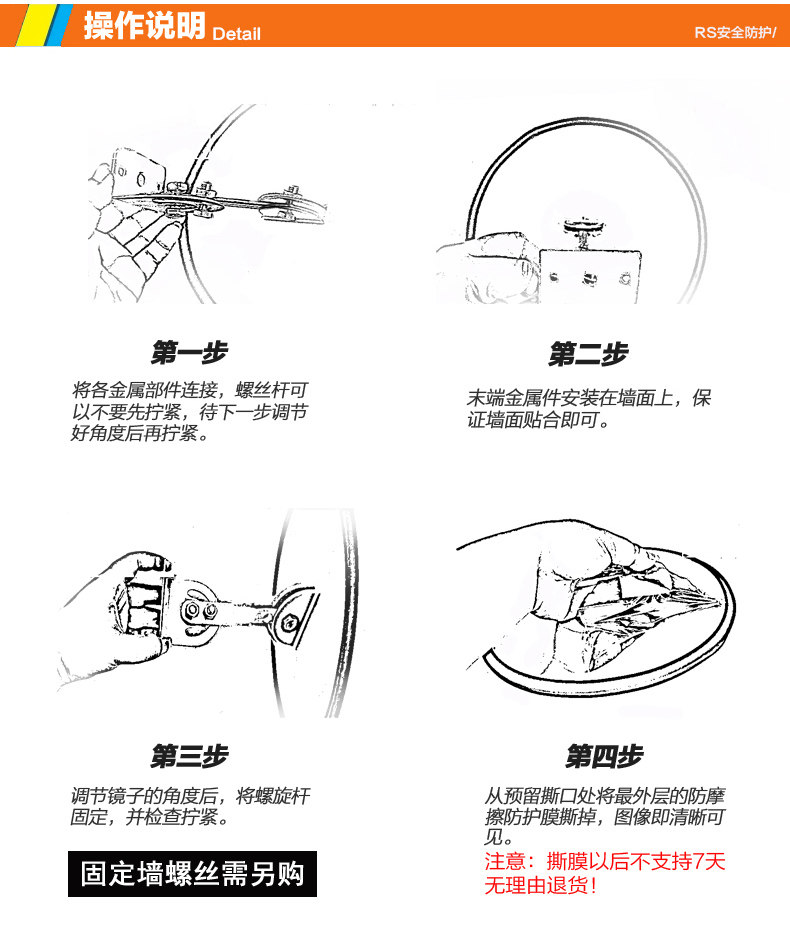 操作说明 Detail

RS安全防护/

第一步

将各金属部件连接，螺丝杆可以不要先拧紧，待下一步调节好角度后再拧紧。

第二步

末端金属件安装在墙面上，保证墙面贴合即可。

第三步

调节镜子的角度后，将螺旋杆固定，并检查拧紧。

固定墙螺丝需另购

第四步

从预留撕口处将最外层的防摩擦防护膜撕掉，图像即清晰可见。

注意：撕膜以后不支持7天无理由退货！