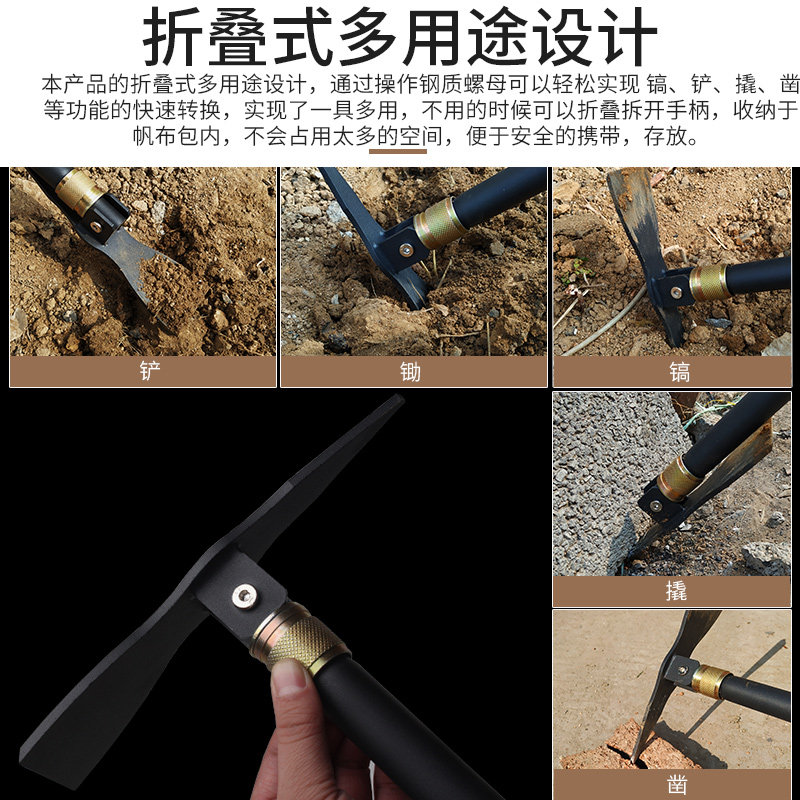 折叠式多用途设计

本产品的折叠式多用途设计，通过操作钢质螺母可以轻松实现 镐、铲、撬、凿等功能的快速转换，实现了一具多用，不用的时候可以折叠拆开手柄，收纳于帆布包内，不会占用太多的空间，便于安全的携带，存放。

铲

锄

镐

撬

凿