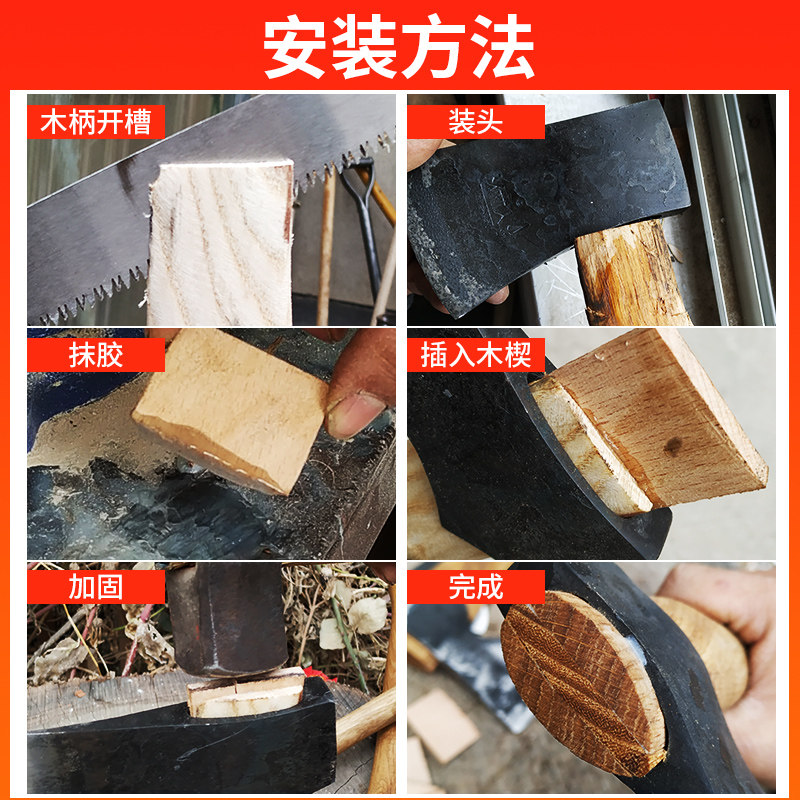 安装方法

木柄开槽

装头

抹胶

插入木楔

加固

完成