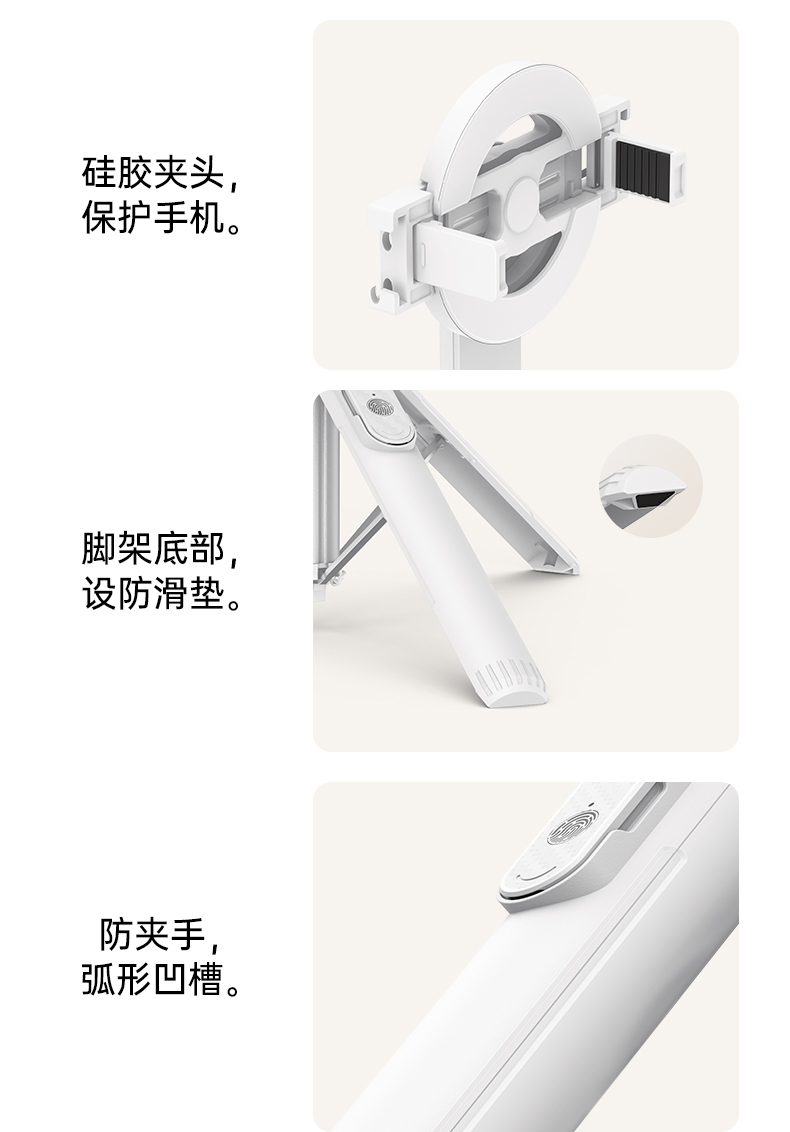 硅胶夹头，
保护手机。

脚架底部，
设防滑垫。

防夹手，
弧形凹槽。