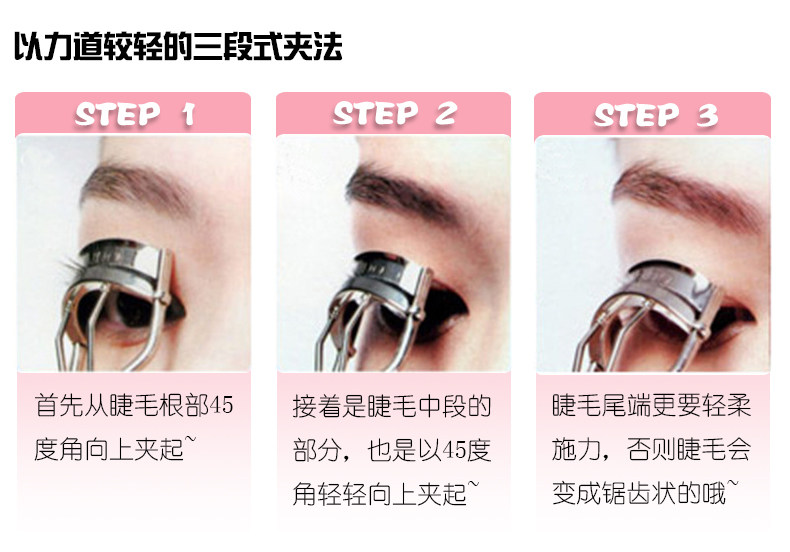 以力道较轻的三段式夹法

STEP 1

首先从睫毛根部45度角向上夹起~

STEP 2

接着是睫毛中段的部分，也是以45度角轻轻向上夹起~

STEP 3

睫毛尾端更要轻柔施力，否则睫毛会变成锯齿状的哦~