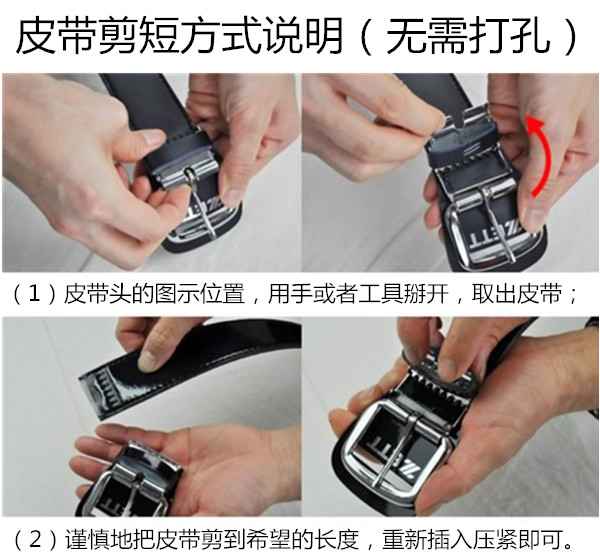 皮带剪短方式说明（无需打孔）

ZETT

（1）皮带头的图示位置，用手或者工具掰开，取出皮带；

ZETT

（2）谨慎地把皮带剪到希望的长度，重新插入压紧即可。