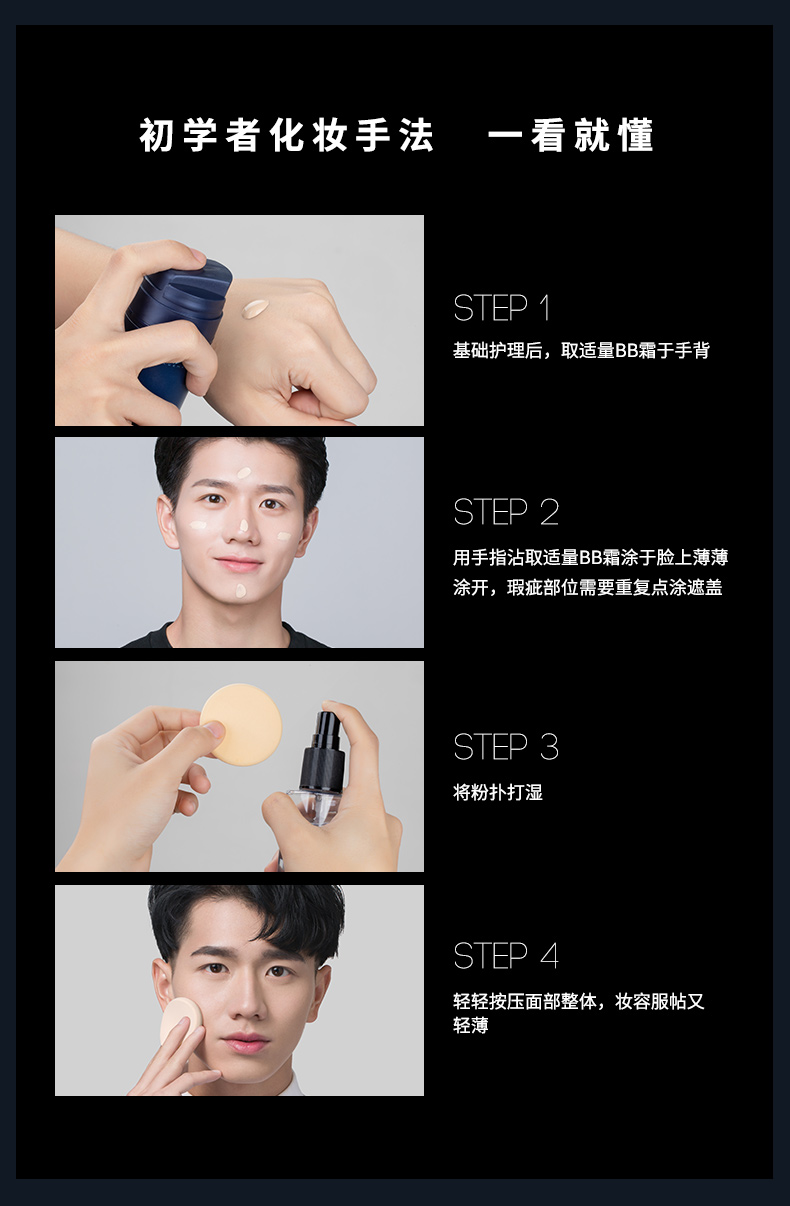 初学者化妆手法　一看就懂

STEP 1
基础护理后，取适量BB霜于手背

STEP 2
用手指沾取适量BB霜涂于脸上薄薄涂开，瑕疵部位需要重复点涂遮盖

STEP 3
将粉扑打湿

STEP 4
轻轻按压面部整体，妆容服帖又轻薄