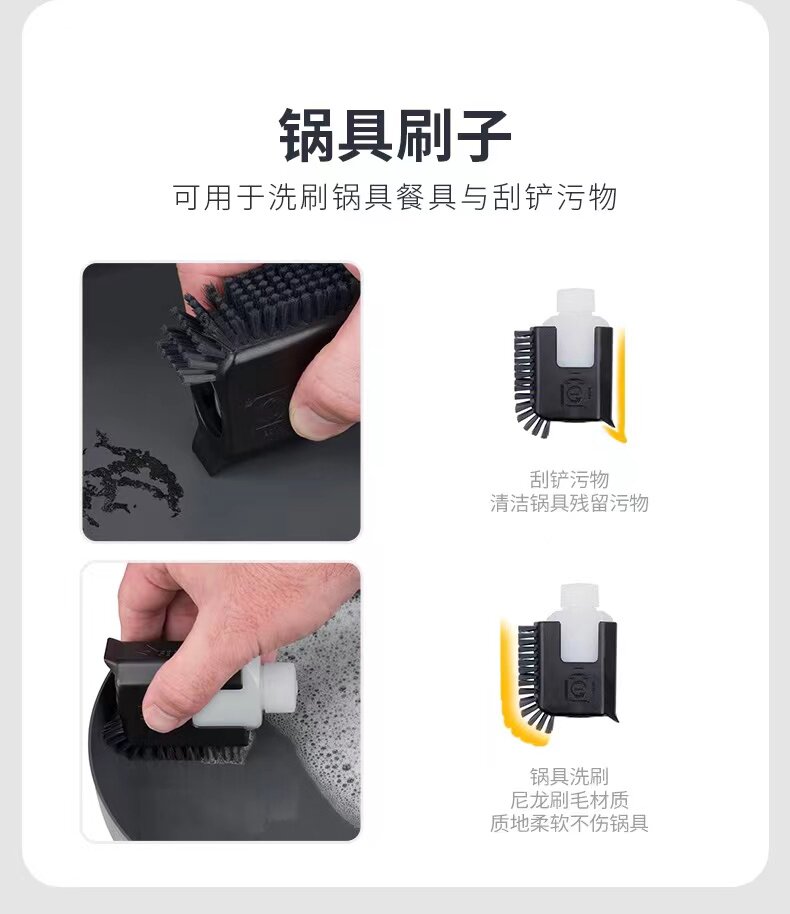 锅具刷子
可用于洗刷锅具餐具与刮铲污物

刮铲污物
清洁锅具残留污物

锅具洗刷
尼龙刷毛材质
质地柔软不伤锅具