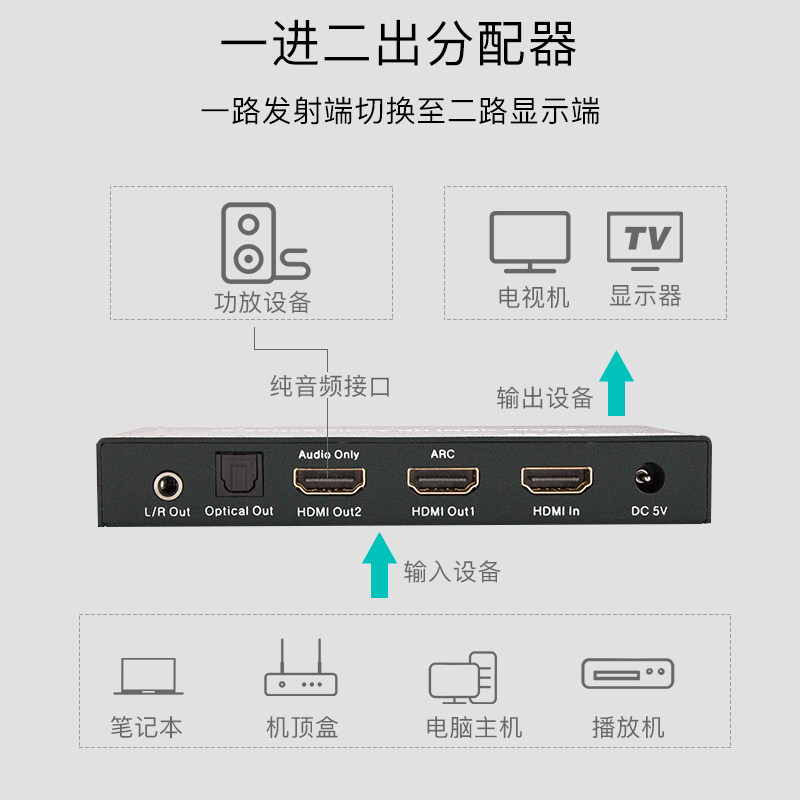 一进二出分配器

一路发射端切换至二路显示端

功放设备

TV

电视机 显示器

纯音频接口

输出设备

Audio Only

ARC

L/R Out

Optical Out

HDMI Out2

HDMI Out1

HDMI In

DC 5V

输入设备

笔记本 机顶盒 电脑主机 播放机