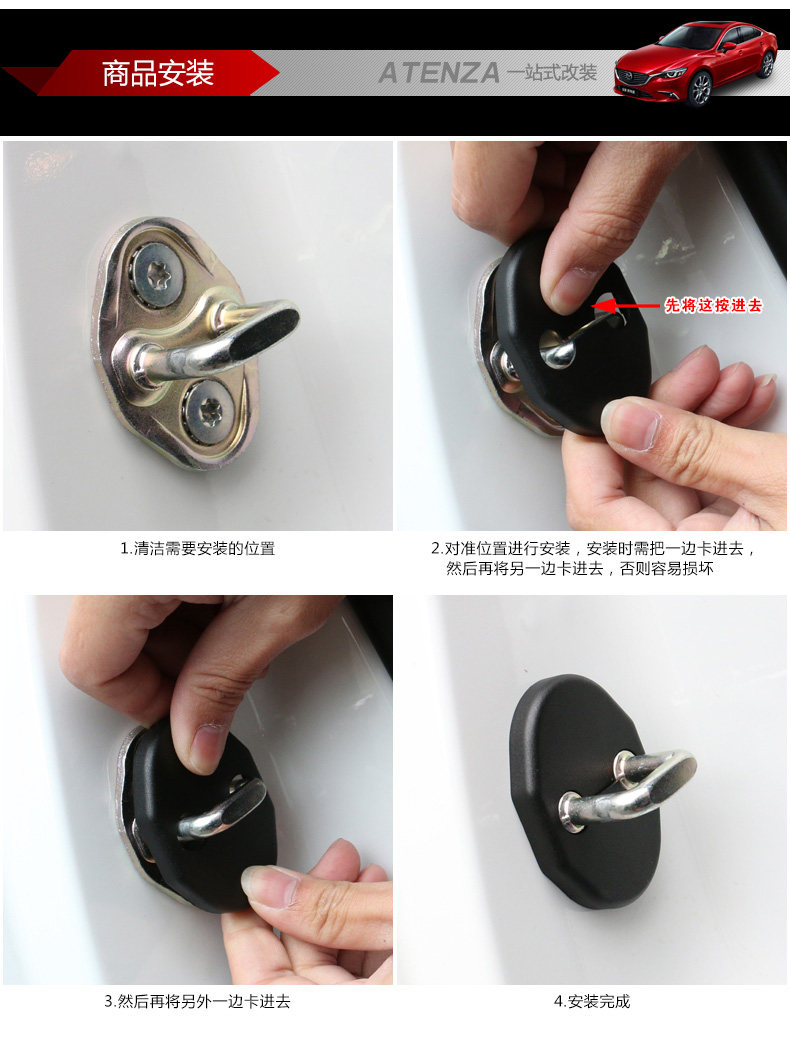 商品安装

ATENZA 一站式改装

先将这按进去

1.清洁需要安装的位置

2.对准位置进行安装，安装时需把一边卡进去，然后再将另一边卡进去，否则容易损坏

3.然后再将另外一边卡进去

4.安装完成