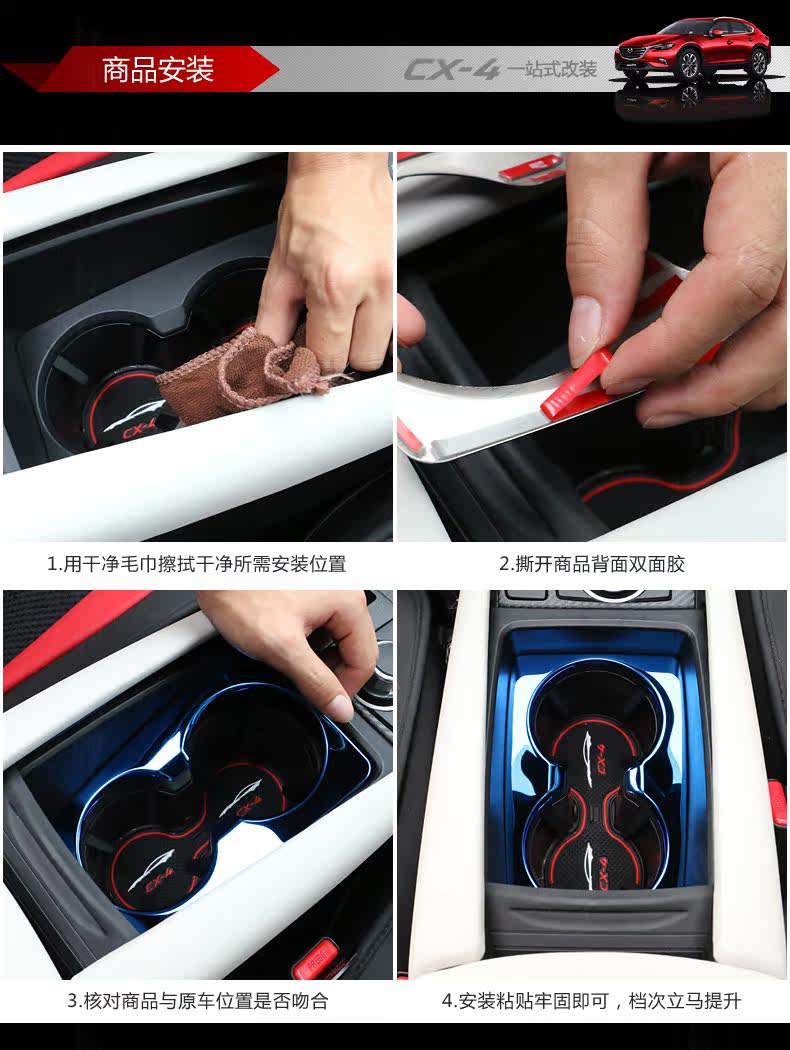 商品安装

CX-4 一站式改装

CX-4

1.用干净毛巾擦拭干净所需安装位置

2.撕开商品背面双面胶

CX-4

CX-4

CX-4

CX-4

3.核对商品与原车位置是否吻合

4.安装粘贴牢固即可，档次立马提升