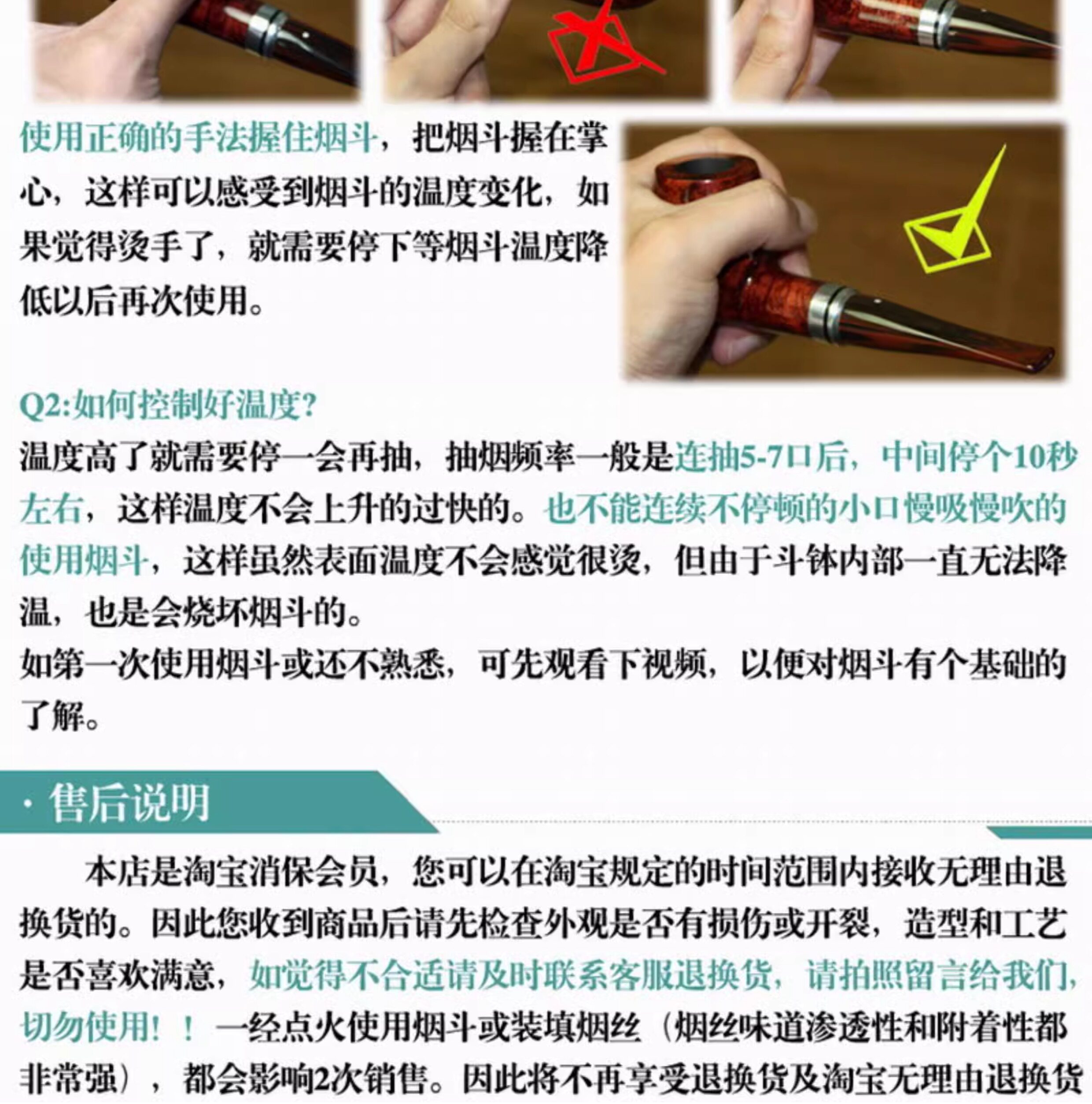 使用正确的手法握住烟斗，把烟斗握在掌心，这样可以感受到烟斗的温度变化，如果觉得烫手了，就需要停下等烟斗温度降低以后再次使用。

Q2:如何控制好温度?

温度高了就需要停一会再抽，抽烟频率一般是连抽5-7口后，中间停个10秒左右，这样温度不会上升的过快的。也不能连续不停顿的小口慢吸慢吹的使用烟斗，这样虽然表面温度不会感觉很烫，但由于斗钵内部一直无法降温，也是会烧坏烟斗的。

如第一次使用烟斗或还不熟悉，可先观看下视频，以便对烟斗有个基础的了解。

· 售后说明

本店是淘宝消保会员，您可以在淘宝规定的时间范围内接收无理由退换货的。因此您收到商品后请先检查外观是否有损伤或开裂，造型和工艺是否喜欢满意，如觉得不合适请及时联系客服退换货，请拍照留言给我们，切勿使用！！一经点火使用烟斗或装填烟丝（烟丝味道渗透性和附着性都非常强），都会影响2次销售。因此将不再享受退换货及淘宝无理由退换货