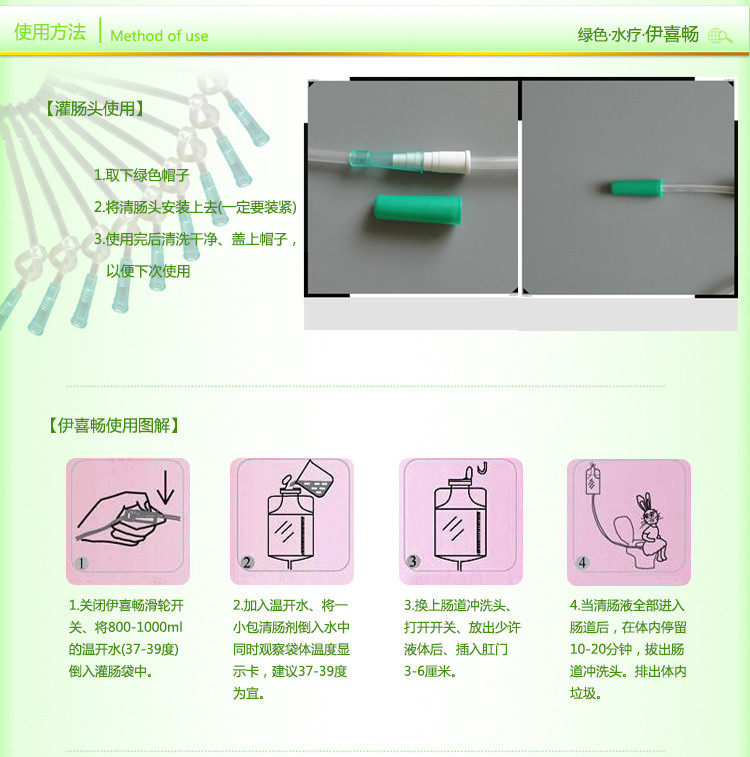 使用方法 | Method of use

绿色·水疗·伊喜畅

【灌肠头使用】

1.取下绿色帽子

2.将清肠头安装上去(一定要装紧)

3.使用完后清洗干净、盖上帽子，以便下次使用

【伊喜畅使用图解】

1

2

3

4

1.关闭伊喜畅滑轮开关、将800-1000ml的温开水(37-39度)倒入灌肠袋中。

2.加入温开水、将一小包清肠剂倒入水中同时观察袋体温度显示卡，建议37-39度为宜。

3.换上肠道冲洗头、打开开关、放出少许液体后、插入肛门3-6厘米。

4.当清肠液全部进入肠道后，在体内停留10-20分钟，拔出肠道冲洗头。排出体内垃圾。