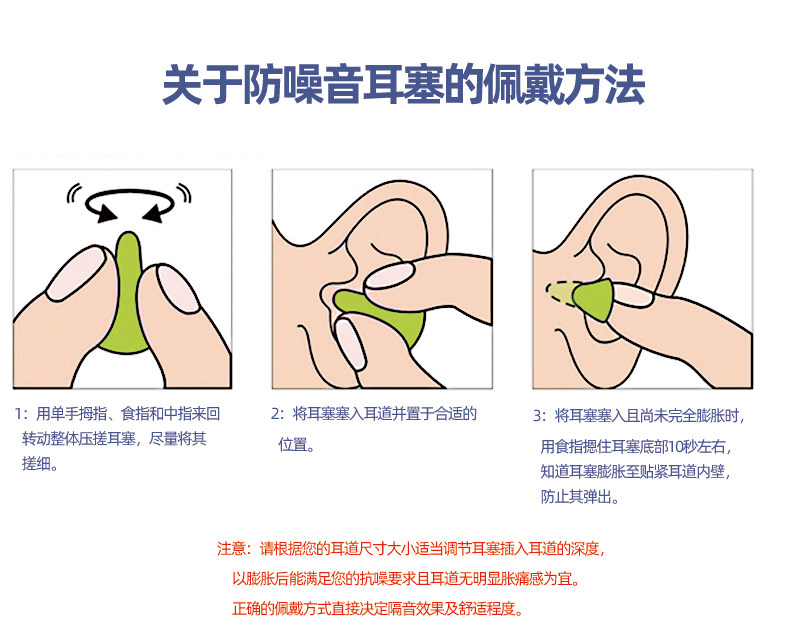 关于防噪音耳塞的佩戴方法

1：用单手拇指、食指和中指来回转动整体压搓耳塞，尽量将其搓细。

2：将耳塞塞入耳道并置于合适的位置。

3：将耳塞塞入且尚未完全膨胀时，用食指摁住耳塞底部10秒左右，知道耳塞膨胀至贴紧耳道内壁，防止其弹出。

注意：请根据您的耳道尺寸大小适当调节耳塞插入耳道的深度，以膨胀后能满足您的抗噪要求且耳道无明显胀痛感为宜。正确的佩戴方式直接决定隔音效果及舒适程度。