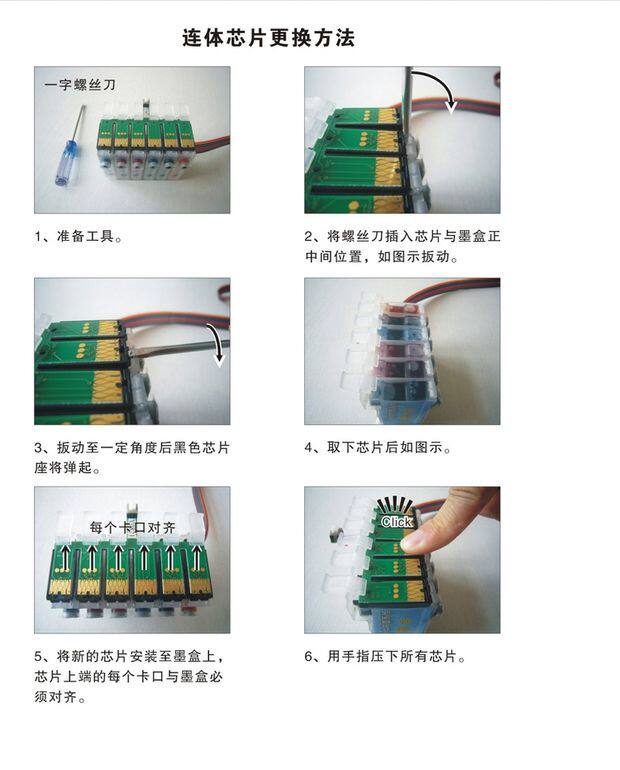 连体芯片更换方法

一字螺丝刀

1、准备工具。

2、将螺丝刀插入芯片与墨盒正中间位置，如图示扳动。

3、扳动至一定角度后黑色芯片座将弹起。

4、取下芯片后如图示。

每个卡口对齐

5、将新的芯片安装至墨盒上，芯片上端的每个卡口与墨盒必须对齐。

Click

6、用手指压下所有芯片。