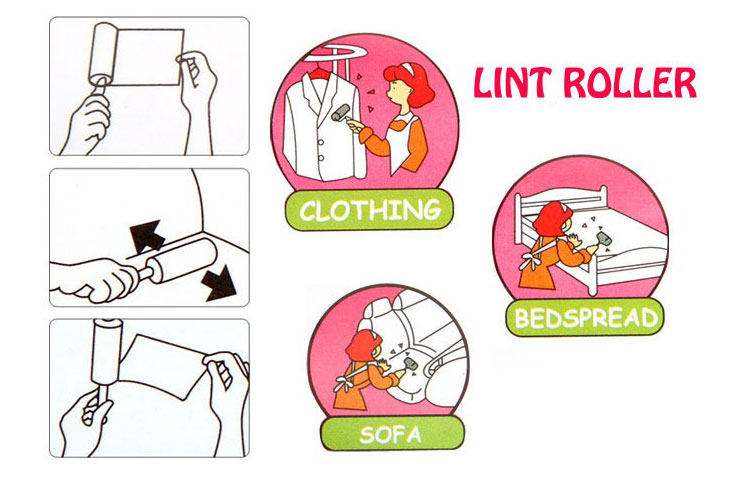 LINT ROLLER

CLOTHING

BEDSPREAD

SOFA