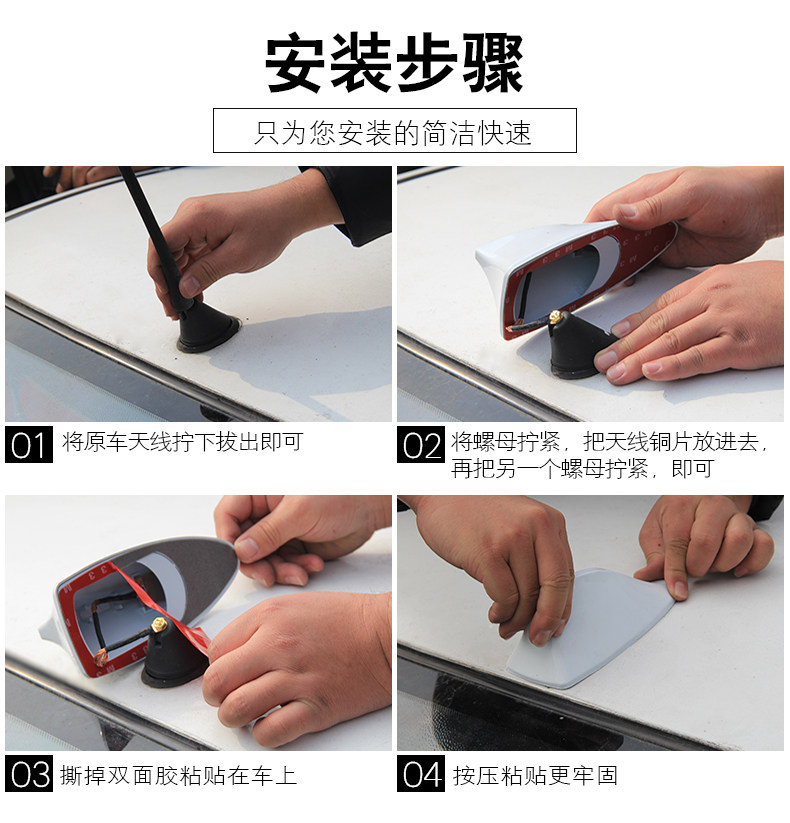 安装步骤

只为您安装的简洁快速

01 将原车天线拧下拔出即可

02 将螺母拧紧，把天线铜片放进去，再把另一个螺母拧紧，即可

03 撕掉双面胶粘贴在车上

04 按压粘贴更牢固