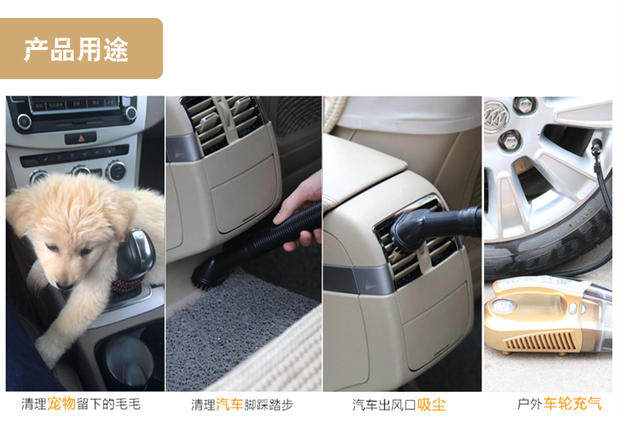 产品用途

清理宠物留下的毛毛

清理汽车脚踩踏步

汽车出风口吸尘

户外车轮充气