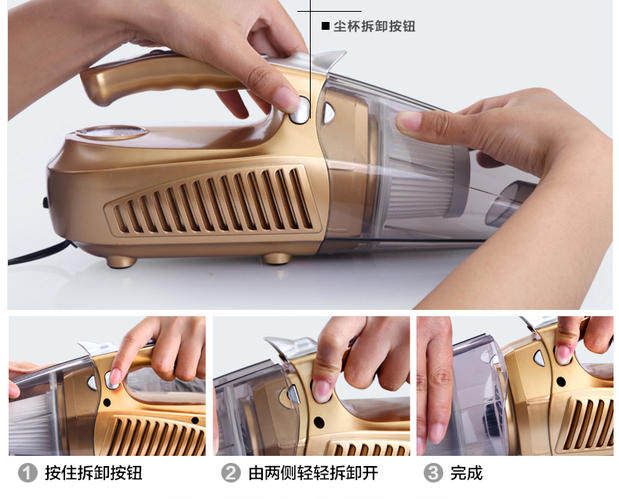 ■ 尘杯拆卸按钮

1 按住拆卸按钮

2 由两侧轻轻拆卸开

3 完成