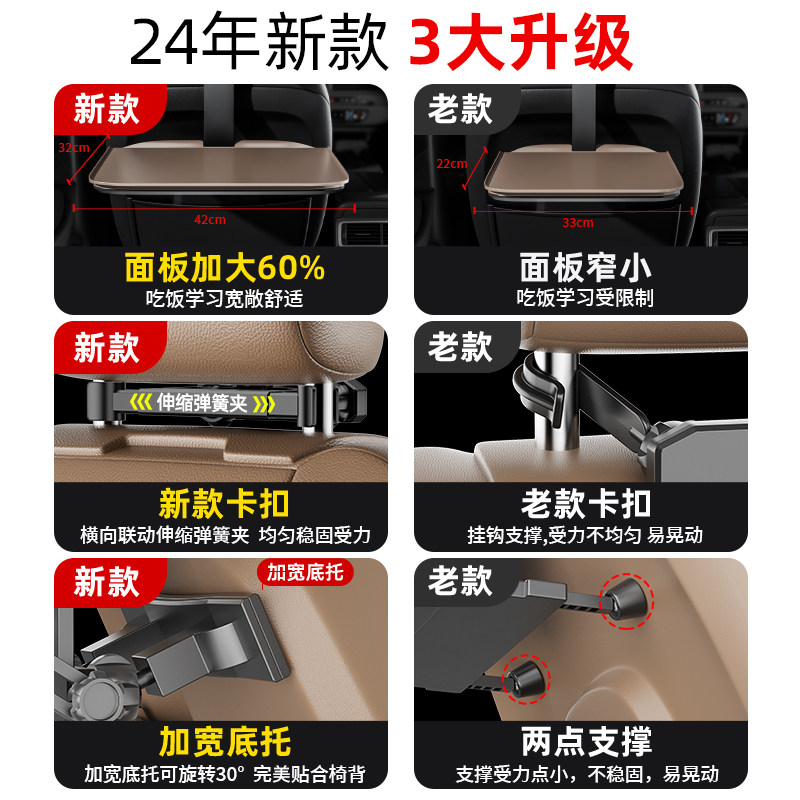 24年新款 3大升级

新款
32cm
42cm
面板加大60%
吃饭学习宽敞舒适

老款
22cm
33cm
面板窄小
吃饭学习受限制

新款
伸缩弹簧夹
新款卡扣
横向联动伸缩弹簧夹 均匀稳固受力

老款
老款卡扣
挂钩支撑,受力不均匀 易晃动

新款
加宽底托
加宽底托
加宽底托可旋转30° 完美贴合椅背

老款
两点支撑
支撑受力点小，不稳固，易晃动