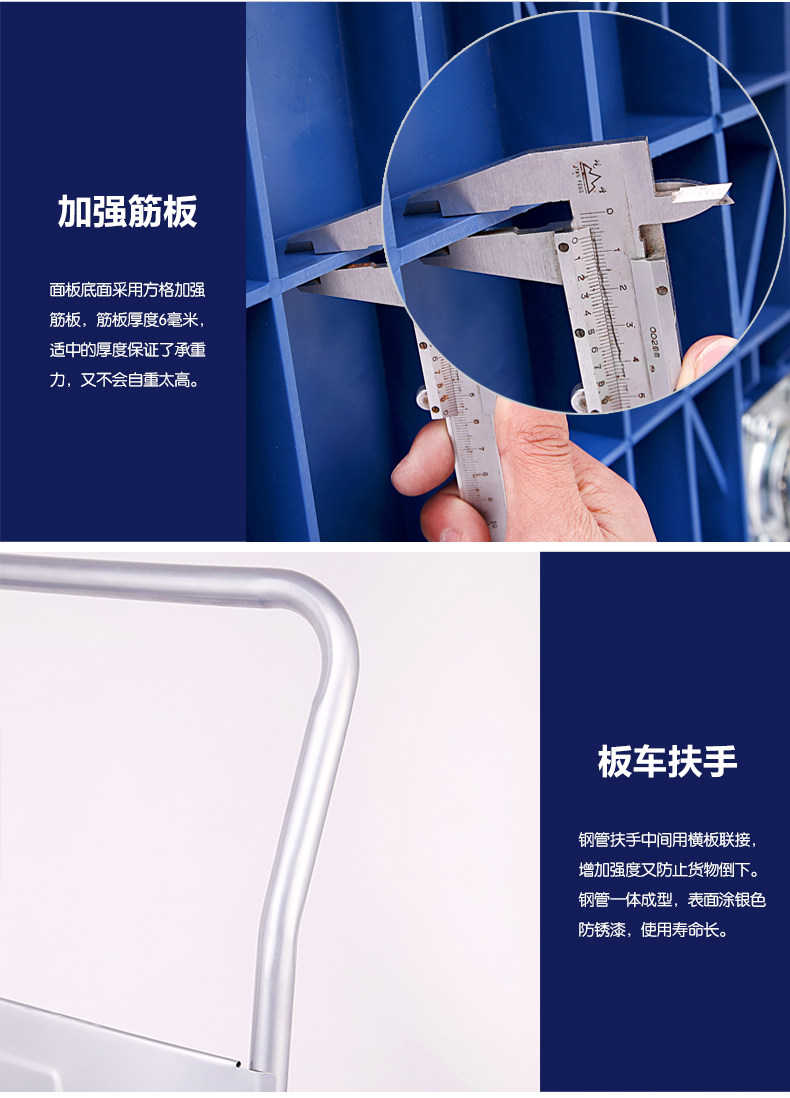 加强筋板

面板底面采用方格加强筋板，筋板厚度6毫米，适中的厚度保证了承重力，又不会自重太高。

板车扶手

钢管扶手中间用横板联接，增加强度又防止货物倒下。钢管一体成型，表面涂银色防锈漆，使用寿命长。