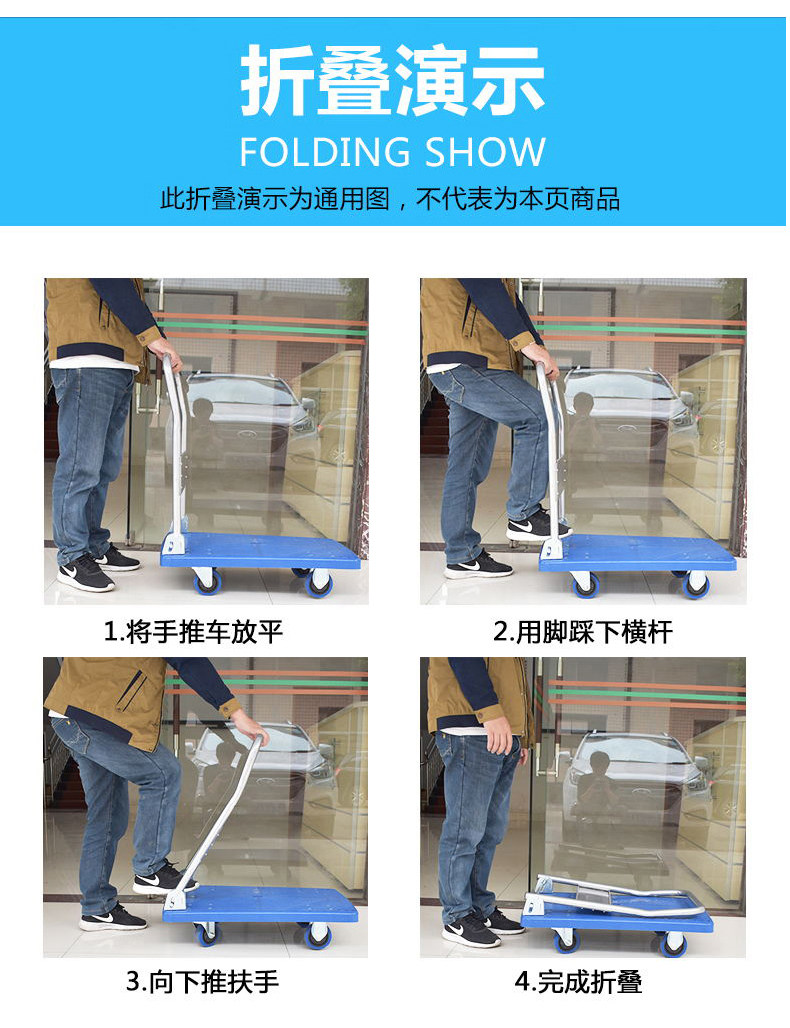 折叠演示

FOLDING SHOW

此折叠演示为通用图，不代表为本页商品

1.将手推车放平

2.用脚踩下横杆

3.向下推扶手

4.完成折叠