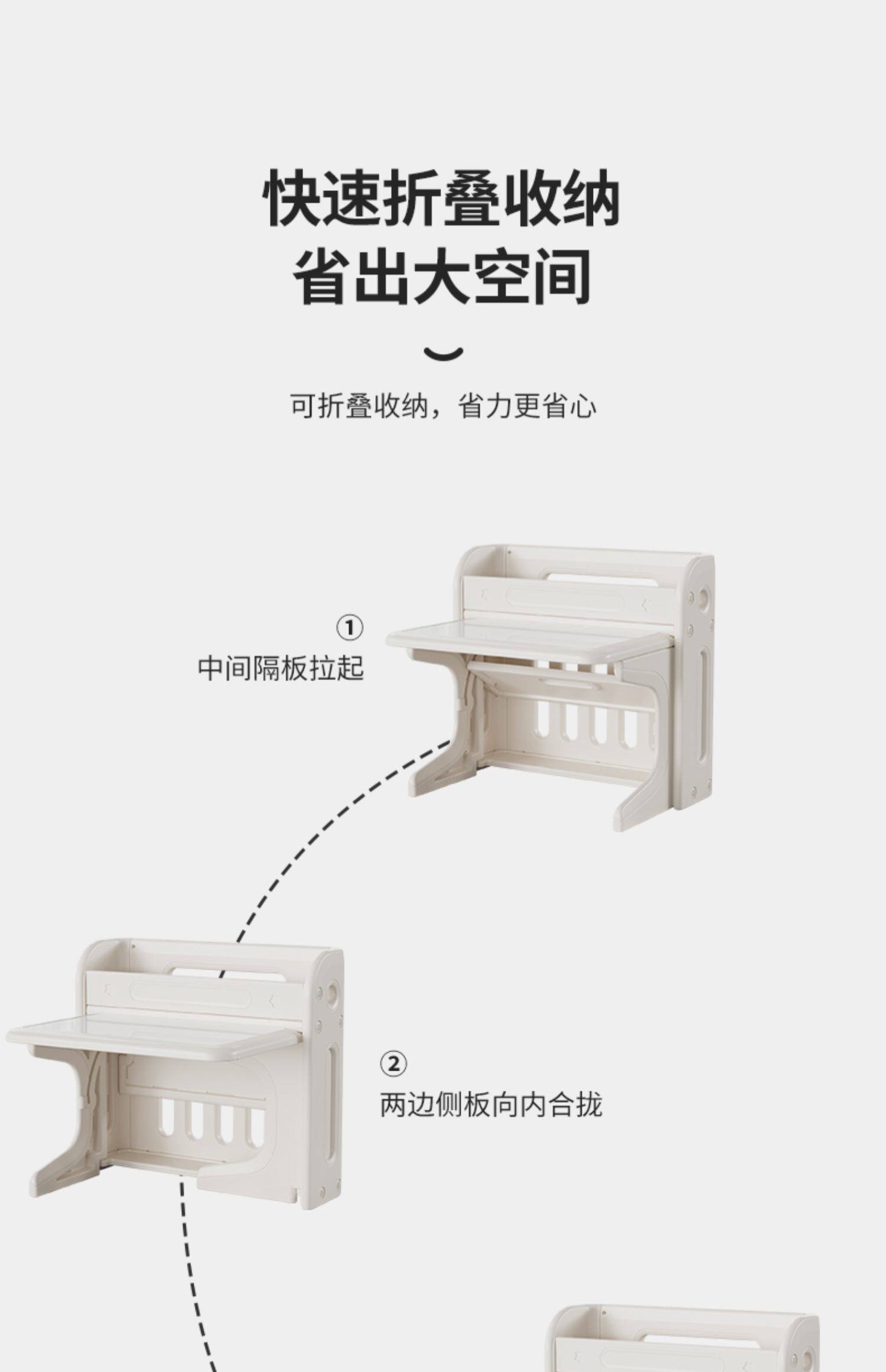 快速折叠收纳
省出大空间

可折叠收纳，省力更省心

①
中间隔板拉起

②
两边侧板向内合拢