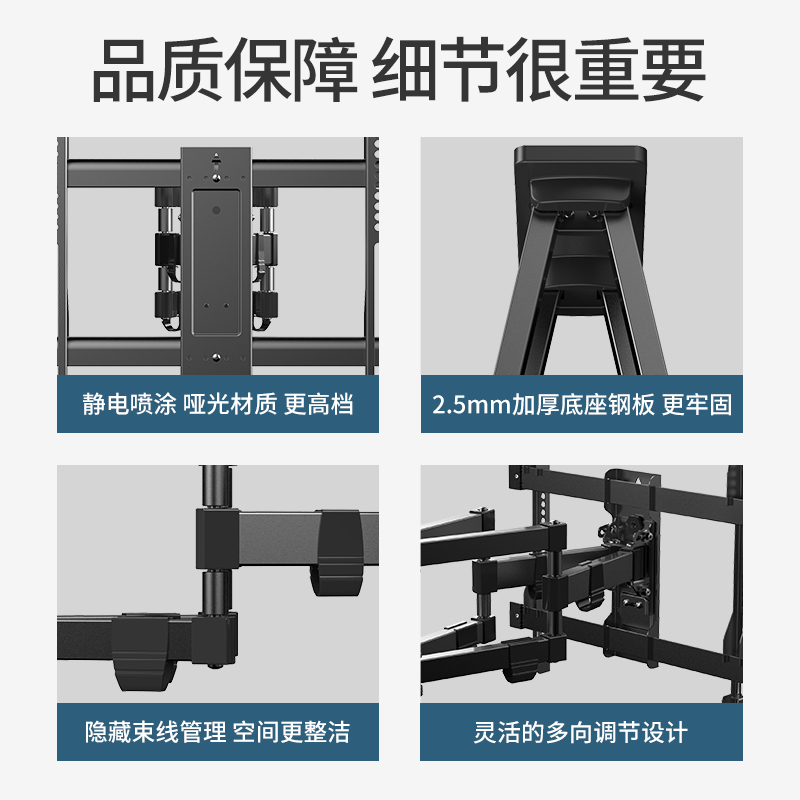 品质保障 细节很重要

静电喷涂 哑光材质 更高档

2.5mm加厚底座钢板 更牢固

隐藏束线管理 空间更整洁

灵活的多向调节设计