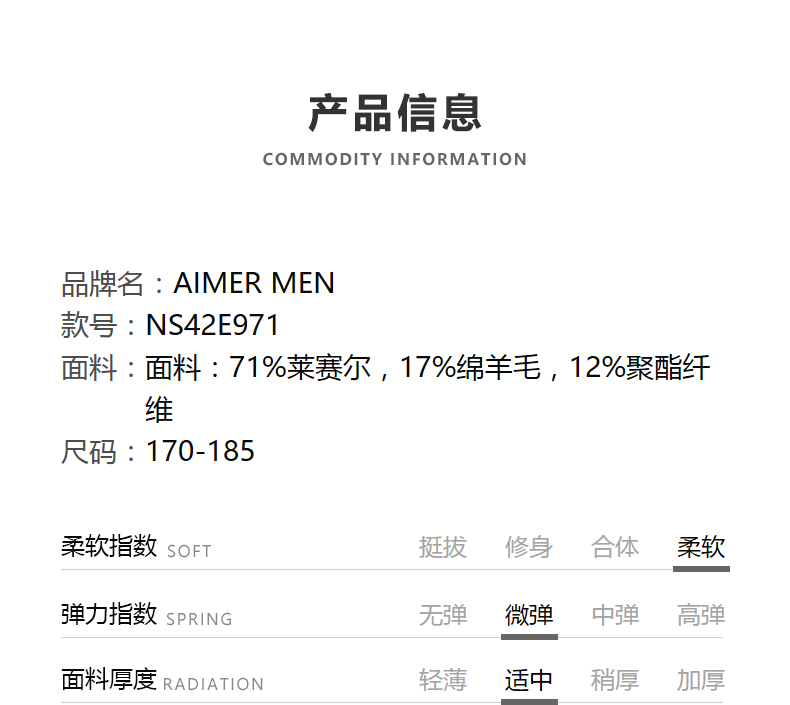 产品信息
COMMODITY INFORMATION

品牌名：AIMER MEN
款号：NS42E971
面料：面料：71%莱赛尔，17%绵羊毛，12%聚酯纤维
尺码：170-185

柔软指数 SOFT 挺拔 修身 合体 柔软

弹力指数 SPRING 无弹 微弹 中弹 高弹

面料厚度 RADIATION 轻薄 适中 稍厚 加厚