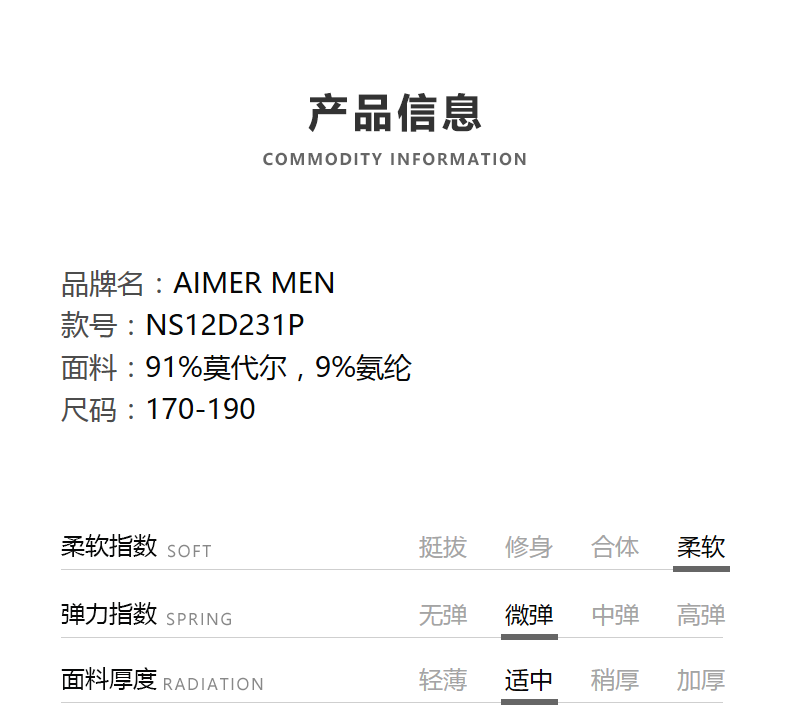 产品信息
COMMODITY INFORMATION

品牌名：AIMER MEN
款号：NS12D231P
面料：91%莫代尔，9%氨纶
尺码：170-190

柔软指数 SOFT 挺拔 修身 合体 柔软
弹力指数 SPRING 无弹 微弹 中弹 高弹
面料厚度 RADIATION 轻薄 适中 稍厚 加厚