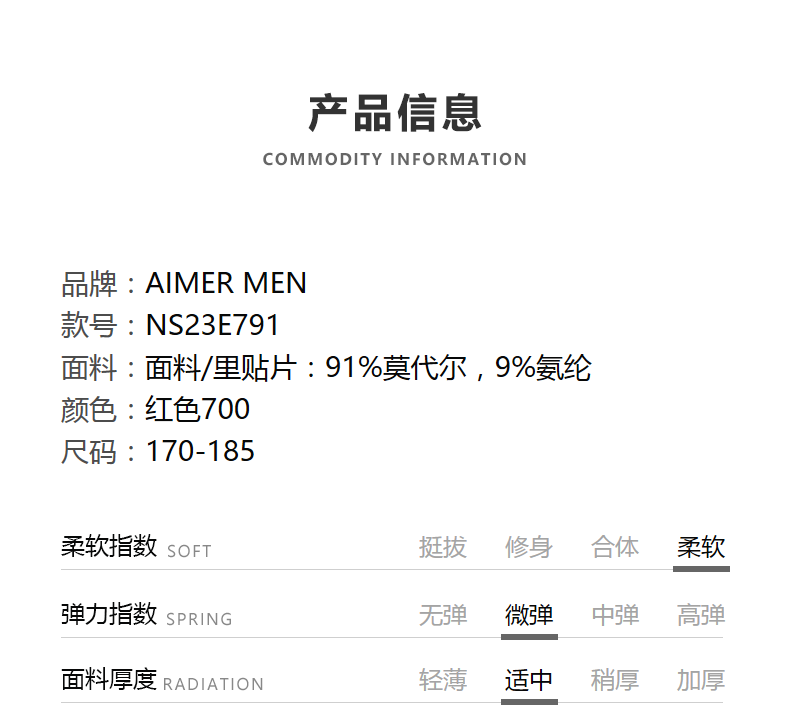 产品信息
COMMODITY INFORMATION

品牌：AIMER MEN
款号：NS23E791
面料：面料/里贴片：91%莫代尔，9%氨纶
颜色：红色700
尺码：170-185

柔软指数 SOFT 挺拔 修身 合体 柔软
弹力指数 SPRING 无弹 微弹 中弹 高弹
面料厚度 RADIATION 轻薄 适中 稍厚 加厚