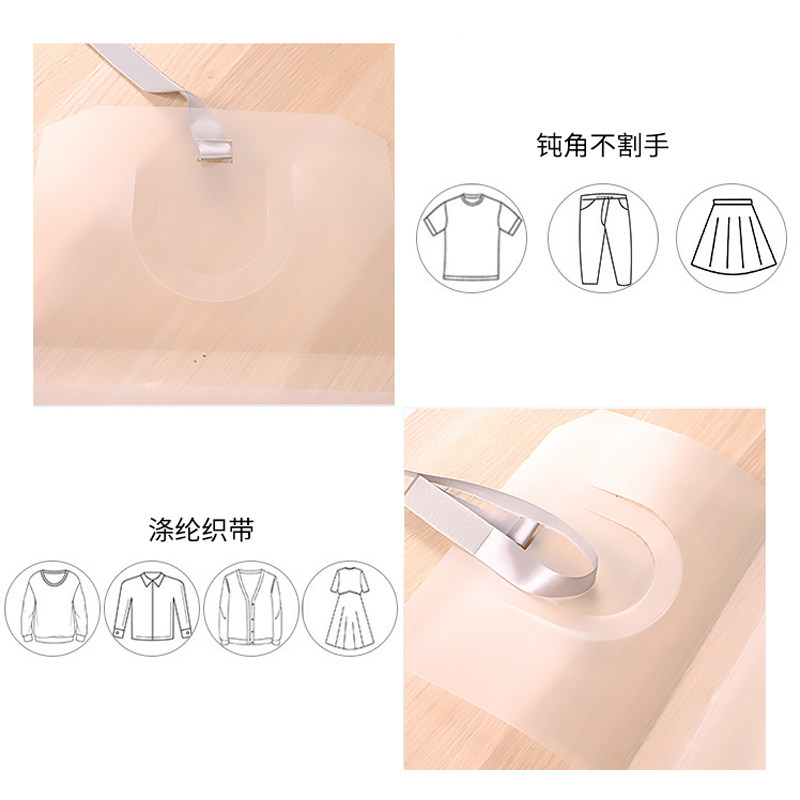 钝角不割手

涤纶织带