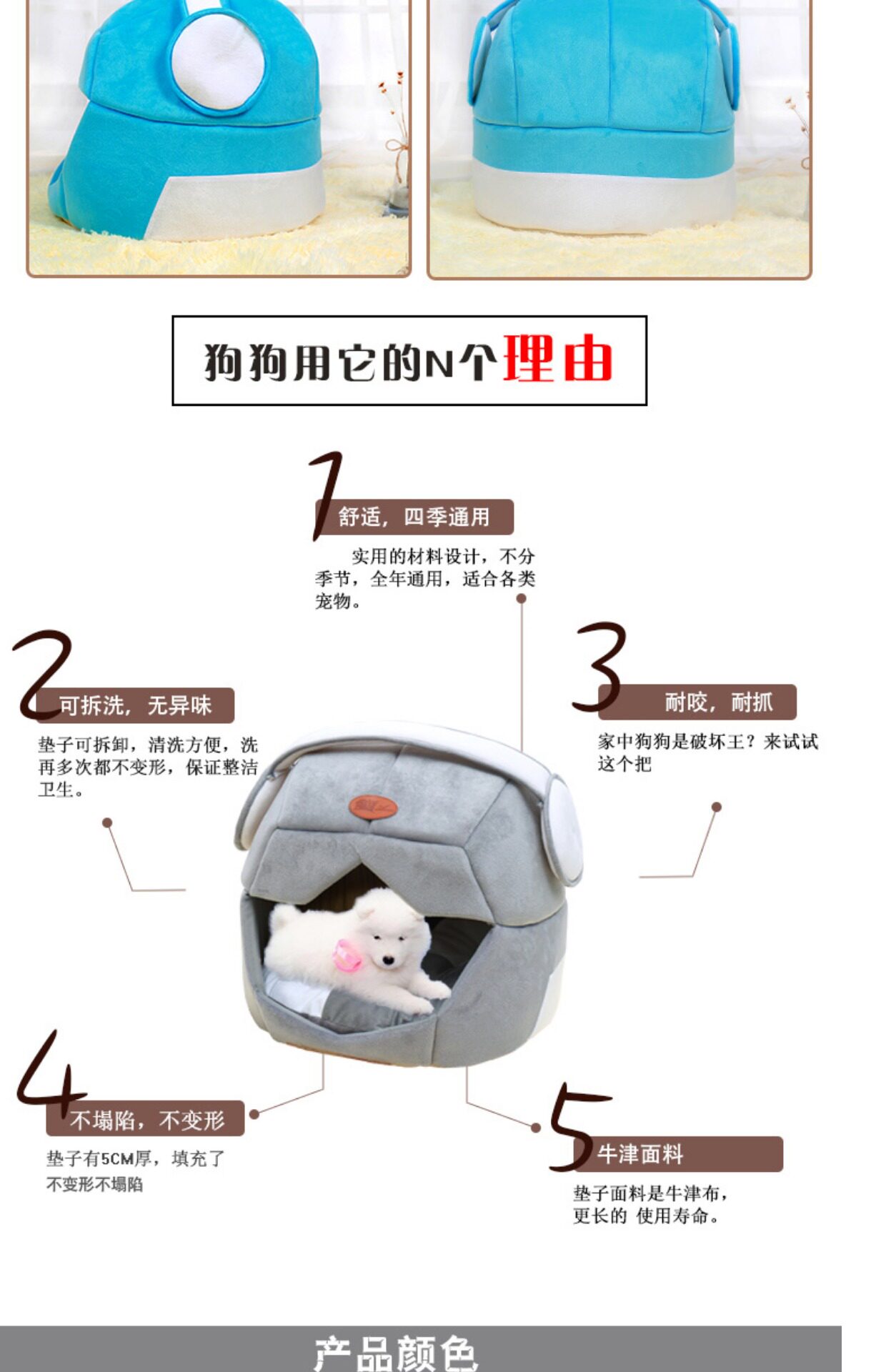 狗狗用它的N个理由

1
舒适，四季通用
实用的材料设计，不分季节，全年通用，适合各类宠物。

2
可拆洗，无异味
垫子可拆卸，清洗方便，洗再多次都不变形，保证整洁卫生。

3
耐咬，耐抓
家中狗狗是破坏王？来试试这个把

4
不塌陷，不变形
垫子有5CM厚，填充了不变形不塌陷

5
牛津面料
垫子面料是牛津布，更长的 使用寿命。

产品颜色