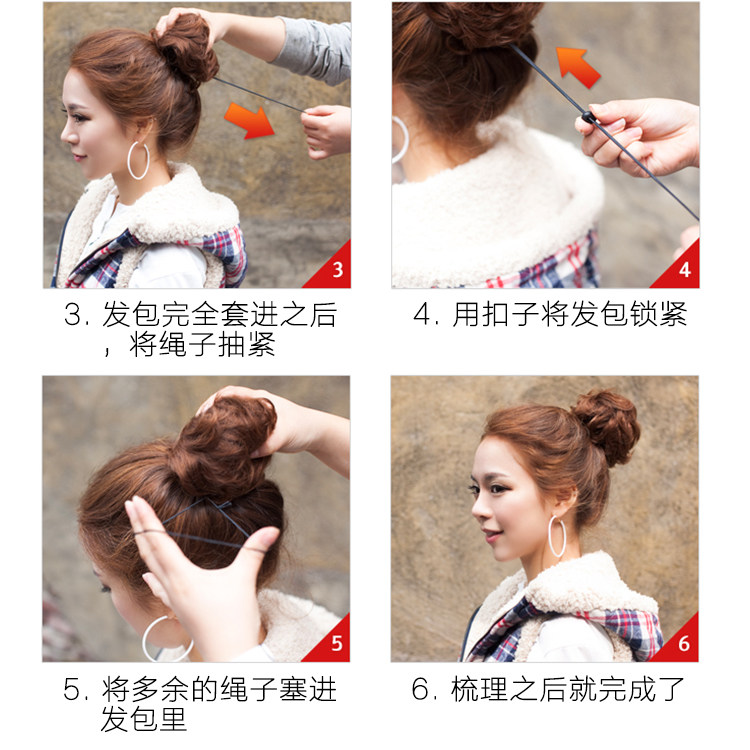 3

3. 发包完全套进之后，将绳子抽紧

4

4. 用扣子将发包锁紧

5

5. 将多余的绳子塞进发包里

6

6. 梳理之后就完成了