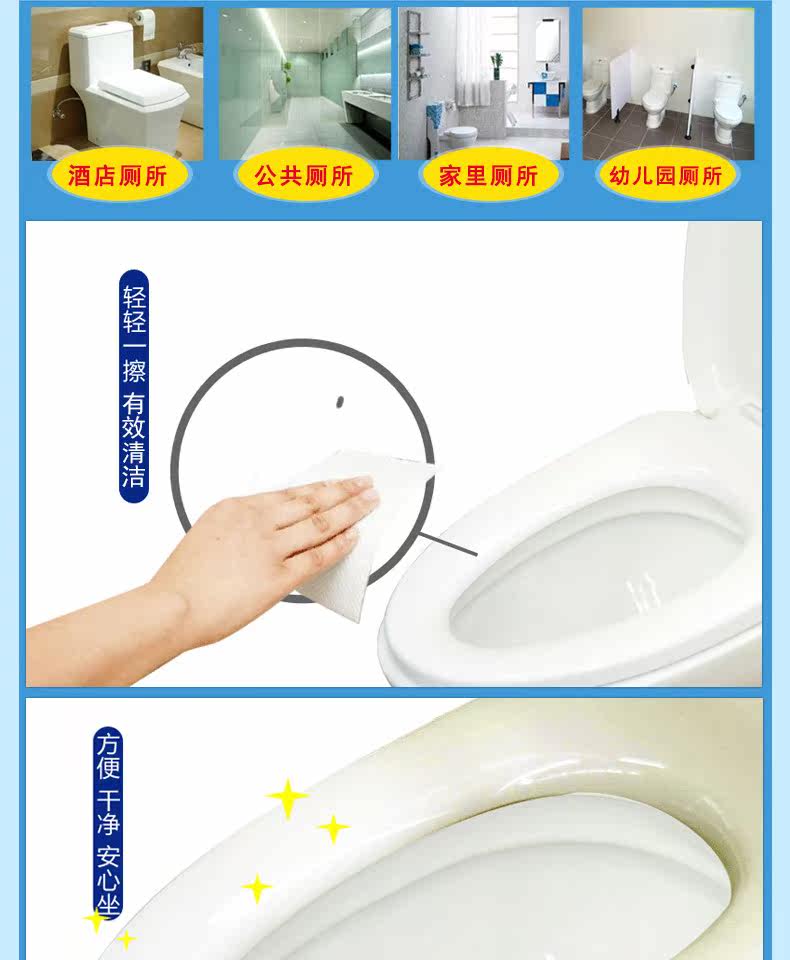 酒店厕所 公共厕所 家里厕所 幼儿园厕所

轻轻一擦 有效清洁

方便 干净 安心坐