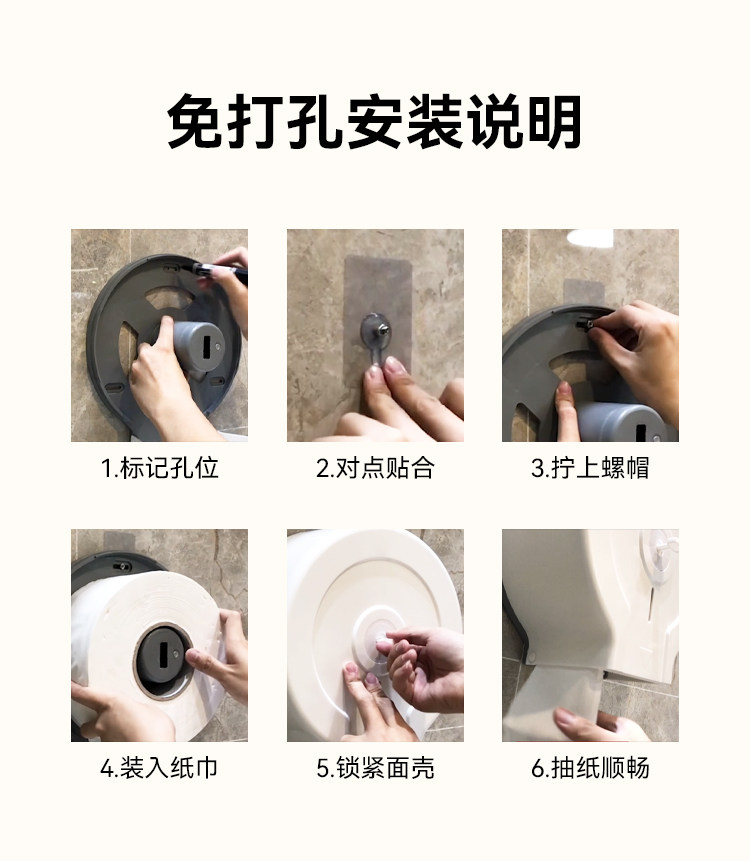 免打孔安装说明

1.标记孔位

2.对点贴合

3.拧上螺帽

4.装入纸巾

5.锁紧面壳

6.抽纸顺畅