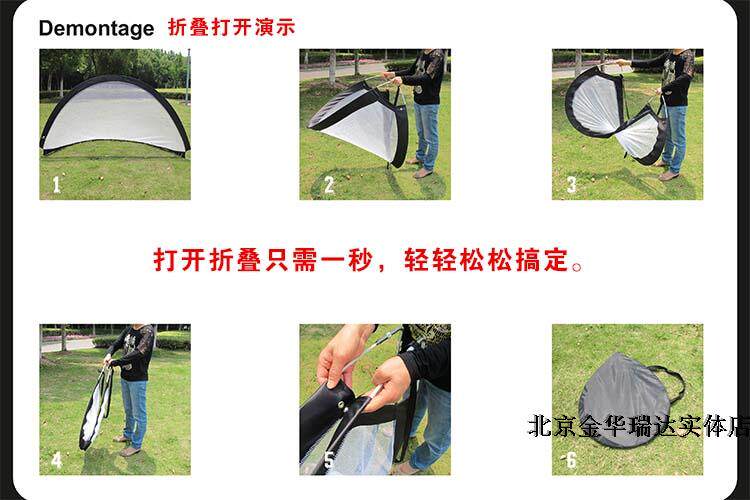 Demontage 折叠打开演示

1

2

3

打开折叠只需一秒，轻轻松松搞定。

4

5

6

北京金华瑞达实体店