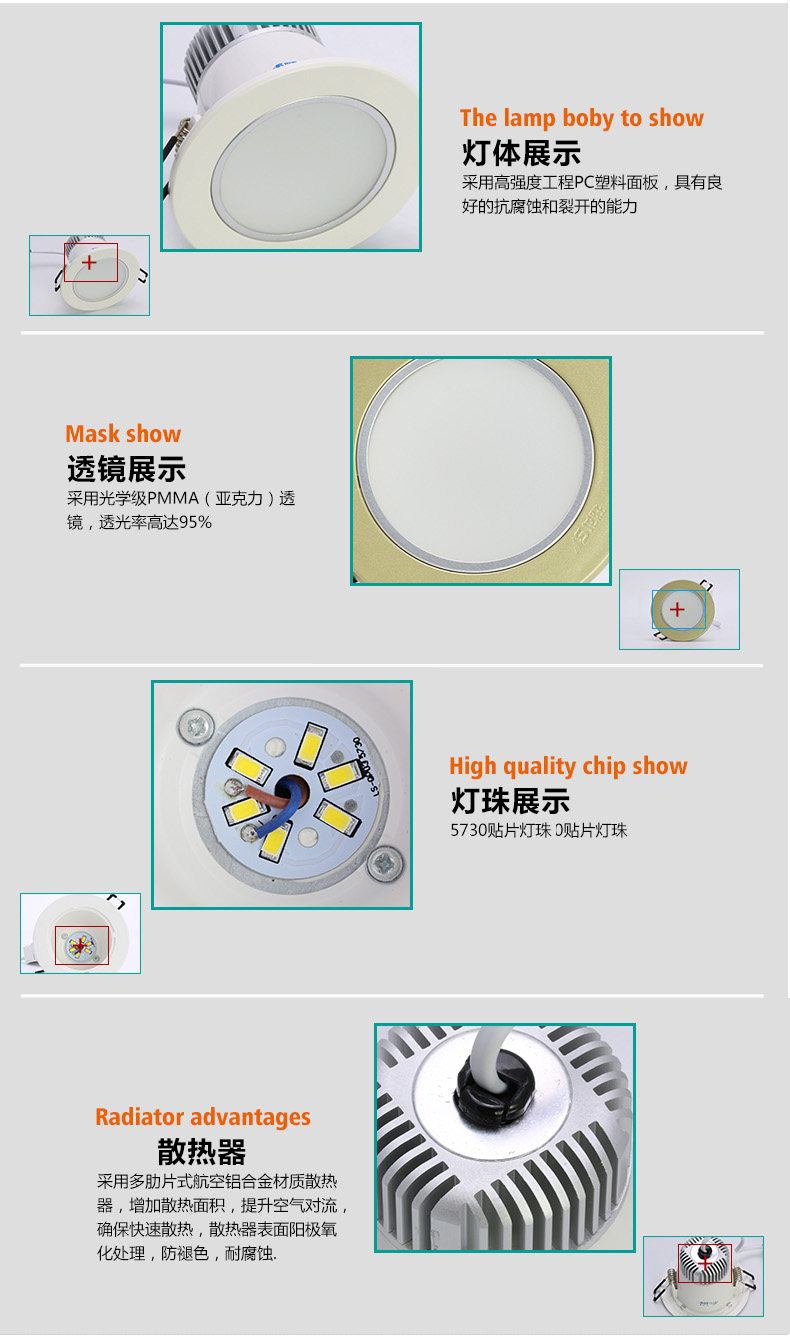 The lamp boby to show
灯体展示
采用高强度工程PC塑料面板，具有良好的抗腐蚀和裂开的能力

Mask show
透镜展示
采用光学级PMMA（亚克力）透镜，透光率高达95%

High quality chip show
灯珠展示
5730贴片灯珠 0贴片灯珠

Radiator advantages
散热器
采用多肋片式航空铝合金材质散热器，增加散热面积，提升空气对流，确保快速散热，散热器表面阳极氧化处理，防褪色，耐腐蚀.