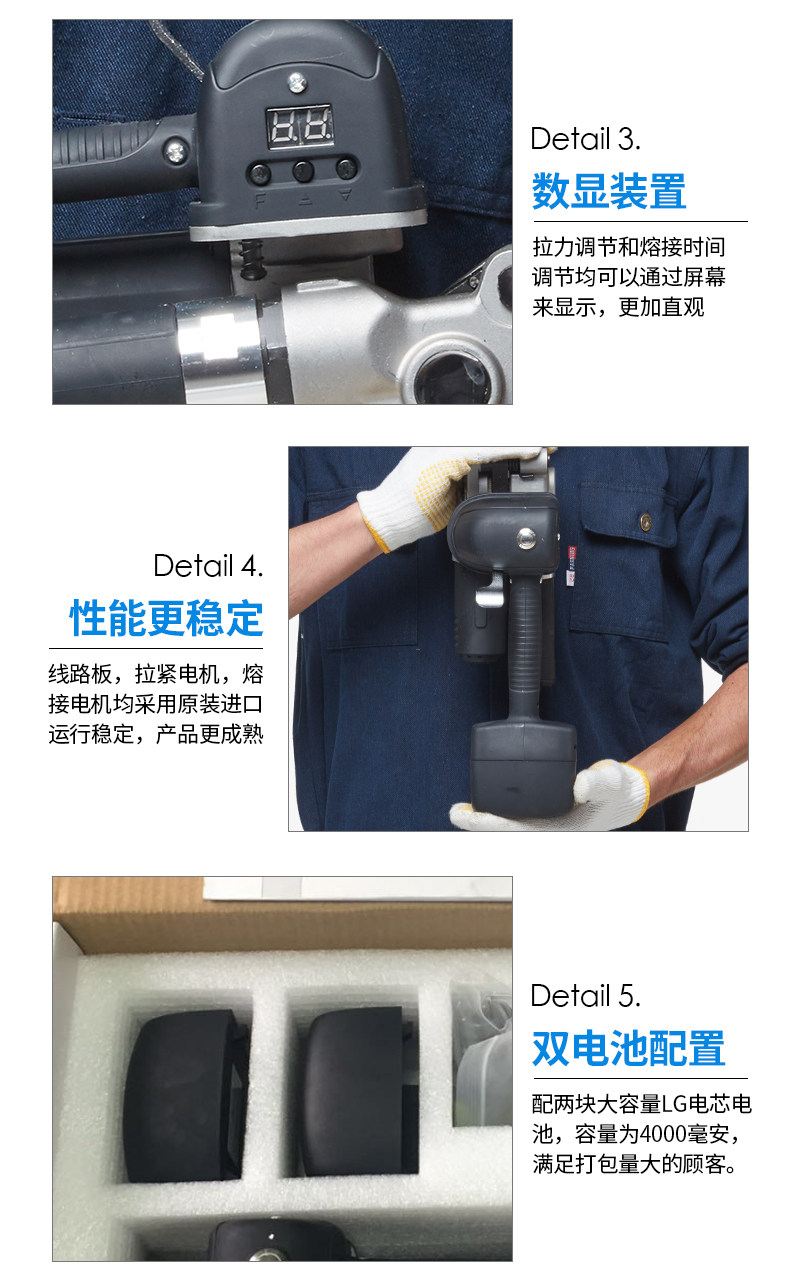 Detail 3.
数显装置

拉力调节和熔接时间调节均可以通过屏幕来显示，更加直观

Detail 4.
性能更稳定

线路板，拉紧电机，熔接电机均采用原装进口运行稳定，产品更成熟

Detail 5.
双电池配置

配两块大容量LG电芯电池，容量为4000毫安，满足打包量大的顾客。