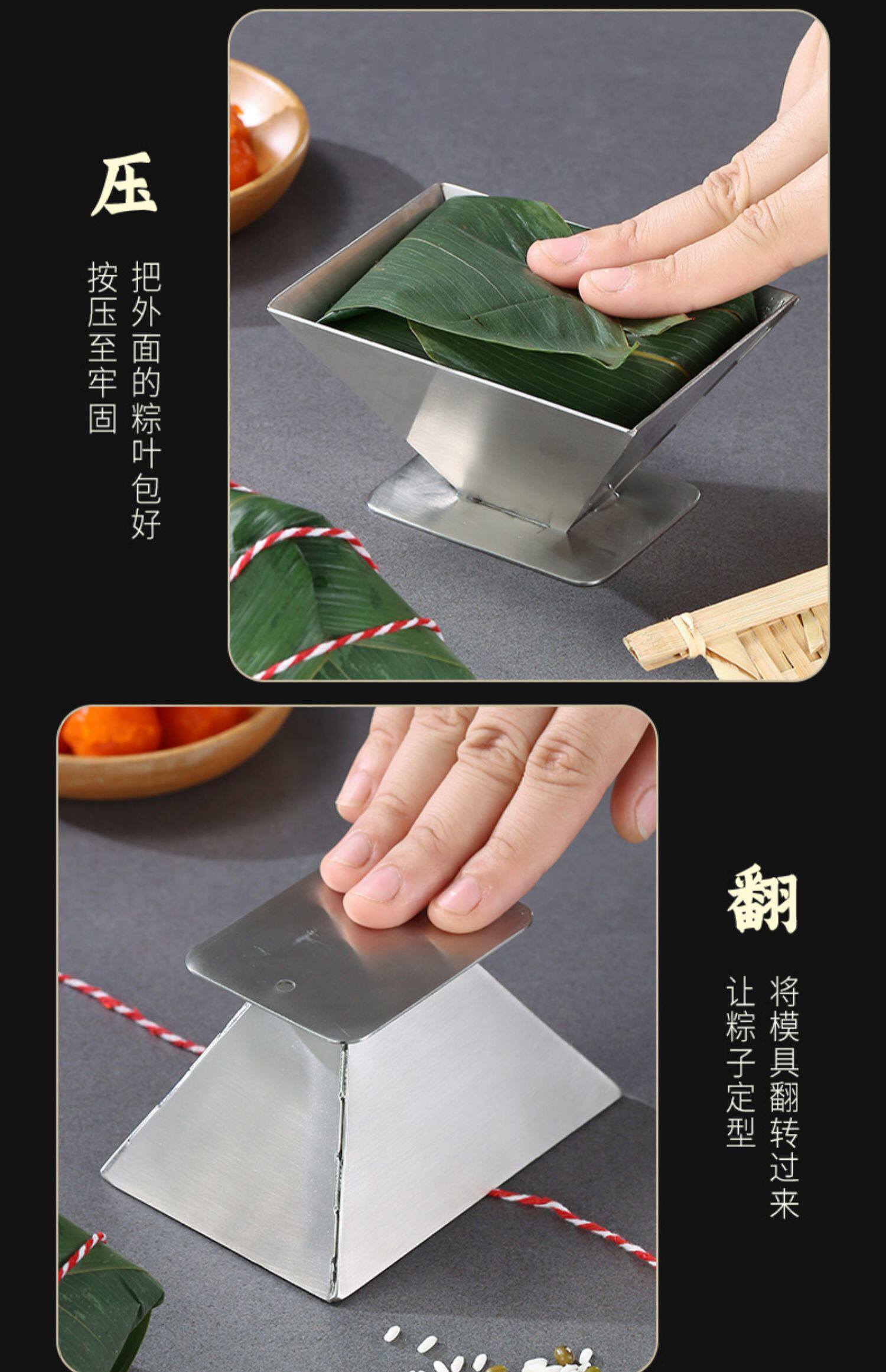 压

把外面的粽叶包好
按压至牢固

翻

将模具翻转过来
让粽子定型