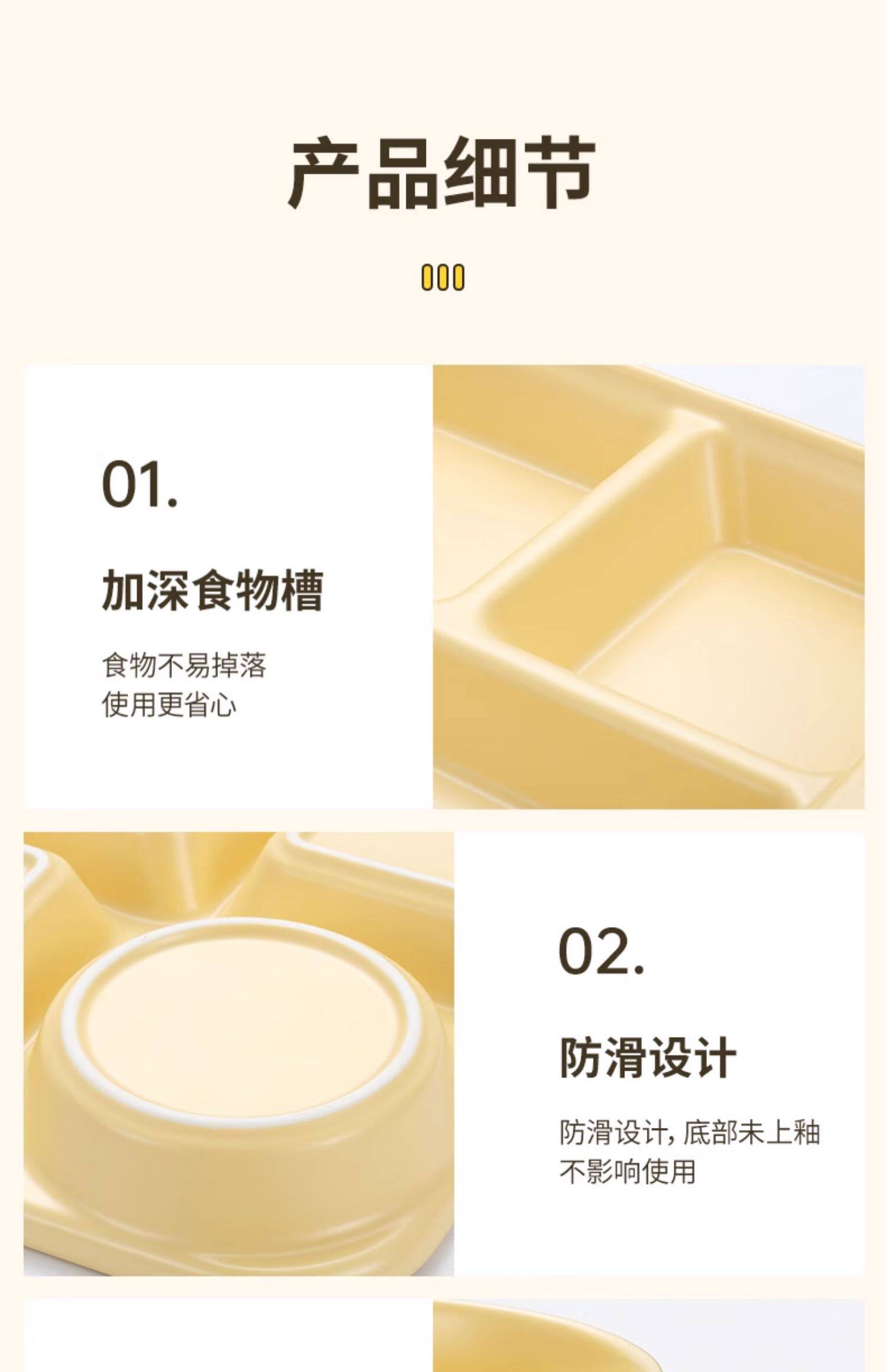 产品细节

01.

加深食物槽

食物不易掉落
使用更省心

02.

防滑设计

防滑设计，底部未上釉
不影响使用