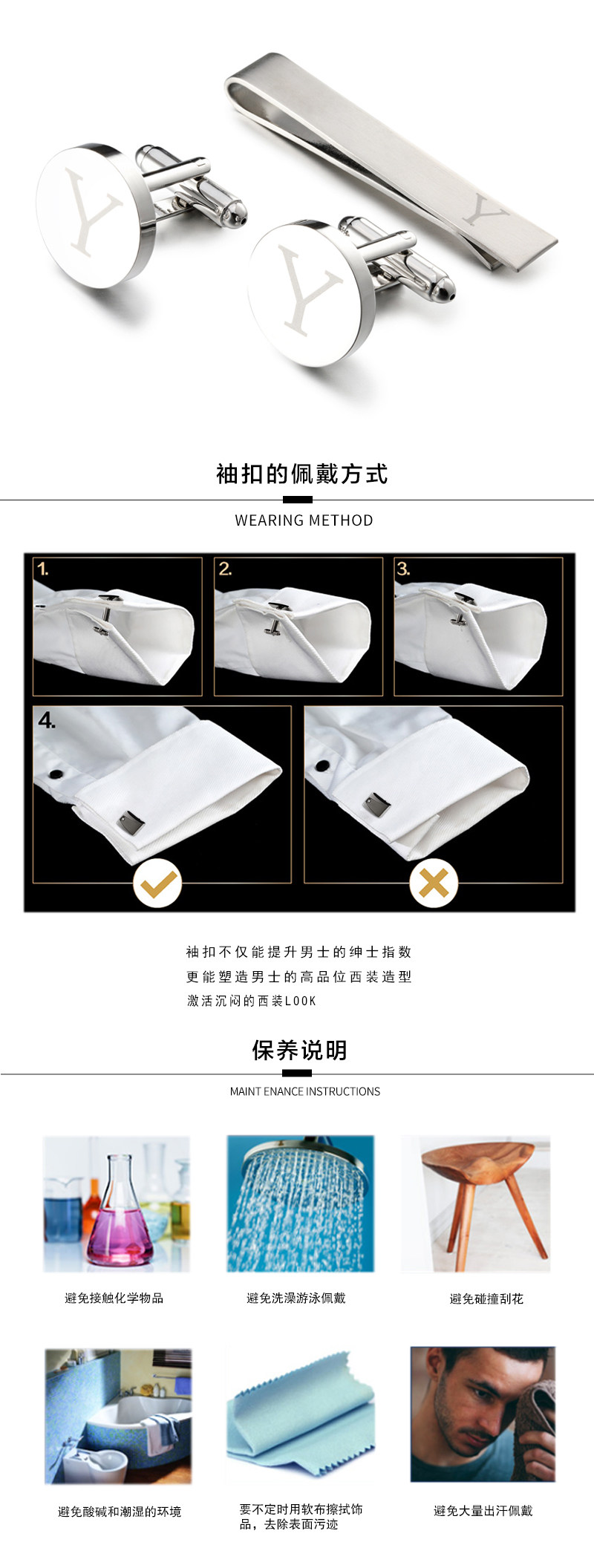 Y

Y

Y

袖扣的佩戴方式

WEARING METHOD

1.

2.

3.

4.

袖扣不仅能提升男士的绅士指数
更能塑造男士的高品位西装造型
激活沉闷的西装LOOK

保养说明

MAINT ENANCE INSTRUCTIONS

避免接触化学物品

避免洗澡游泳佩戴

避免碰撞刮花

避免酸碱和潮湿的环境

要不定时用软布擦拭饰品，去除表面污迹

避免大量出汗佩戴