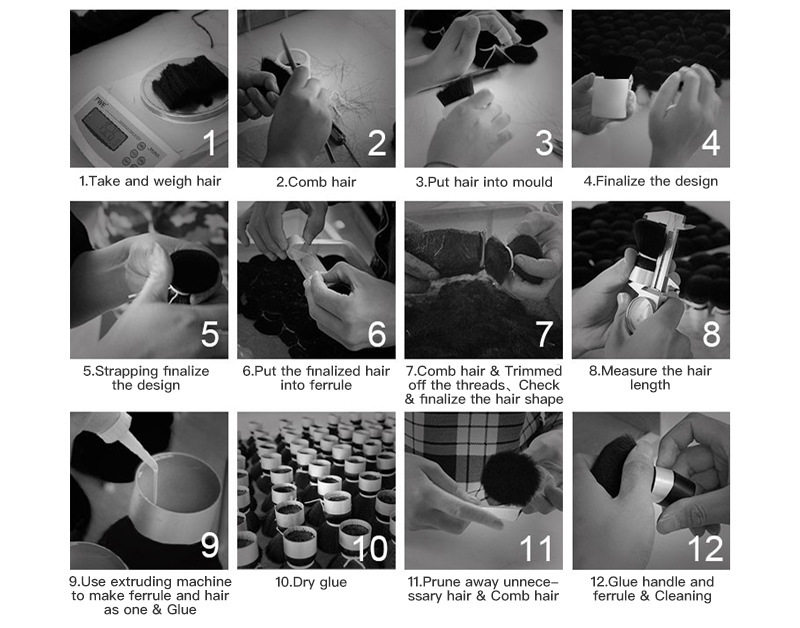 1

1.Take and weigh hair

2

2.Comb hair

3

3.Put hair into mould

4

4.Finalize the design

5

5.Strapping finalize the design

6

6.Put the finalized hair into ferrule

7

7.Comb hair & Trimmed off the threads、Check & finalize the hair shape

8

8.Measure the hair length

9

9.Use extruding machine to make ferrule and hair as one & Glue

10

10.Dry glue

11

11.Prune away unnecessary hair & Comb hair

12

12.Glue handle and ferrule & Cleaning