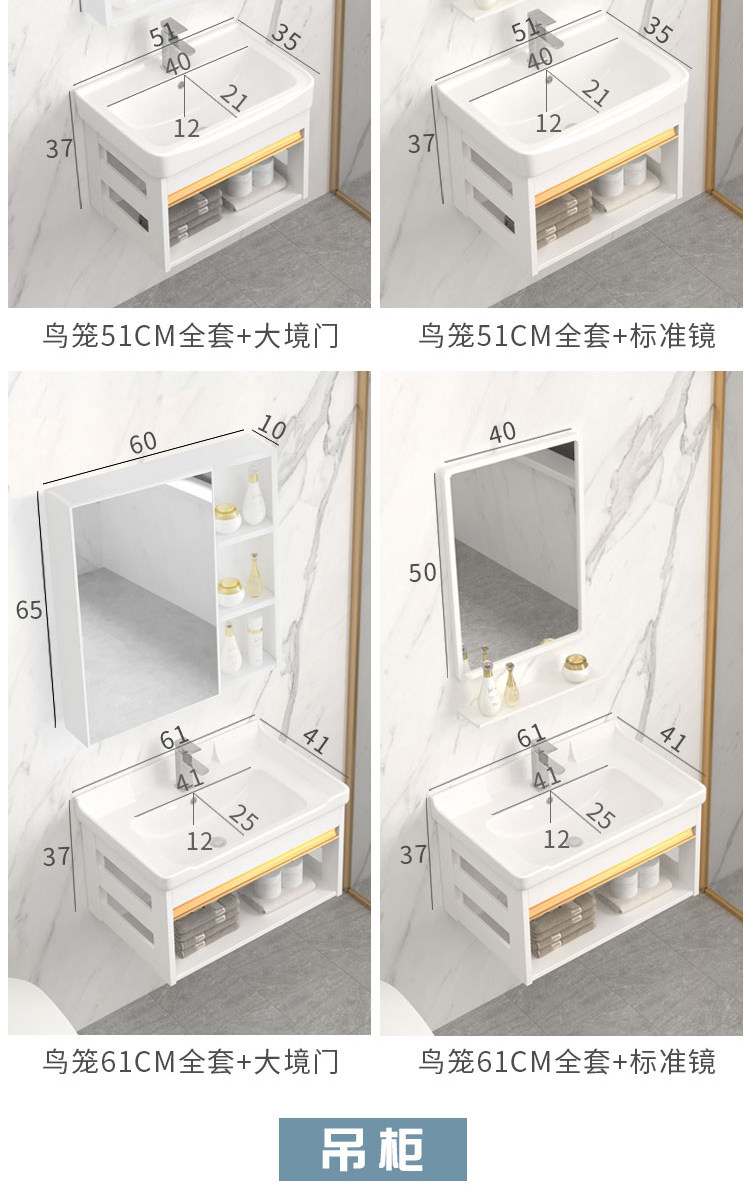 51
35
40
21
12
37

鸟笼51CM全套+大境门

51
35
40
21
12
37

鸟笼51CM全套+标准镜

60
10
65
61
41
41
25
12
37

鸟笼61CM全套+大境门

40
50
61
41
41
25
12
37

鸟笼61CM全套+标准镜

吊柜