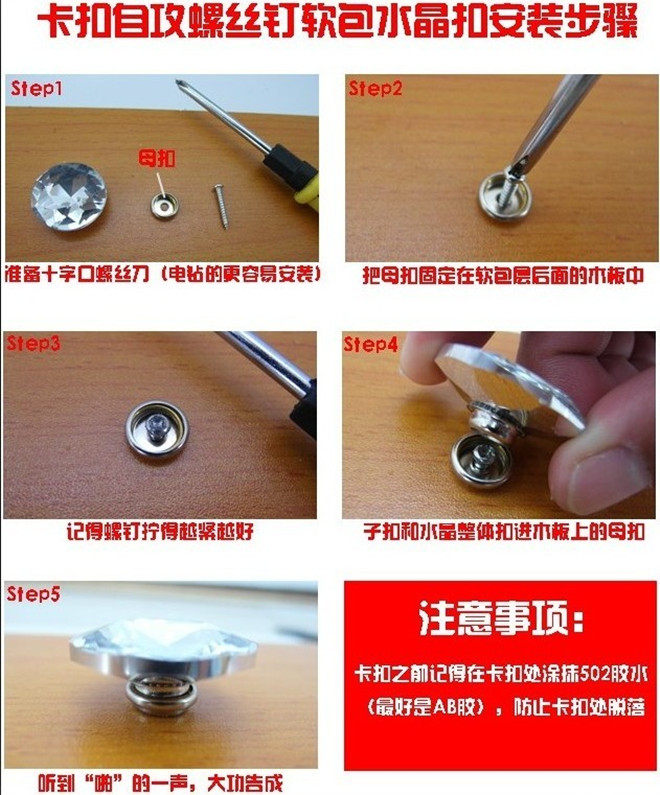 卡扣自攻螺丝钉软包水晶扣安装步骤

Step1

母扣

准备十字口螺丝刀（电钻的更容易安装）

Step2

把母扣固定在软包层后面的木板中

Step3

记得螺钉拧得越紧越好

Step4

子扣和水晶整体扣进木板上的母扣

Step5

听到“啪”的一声，大功告成

注意事项:

卡扣之前记得在卡扣处涂抹502胶水（最好是AB胶），防止卡扣处脱落