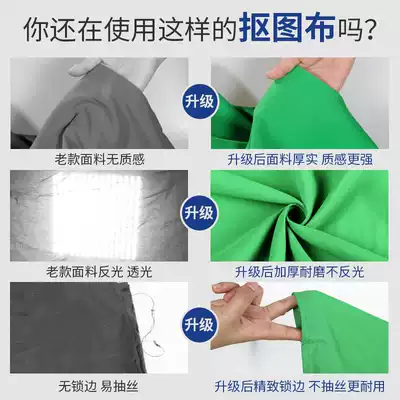 你还在使用这样的抠图布吗？

升级

老款面料无质感

升级后面料厚实 质感更强

升级

老款面料反光 透光

升级后加厚耐磨不反光

升级

无锁边 易抽丝

升级后精致锁边 不抽丝更耐用