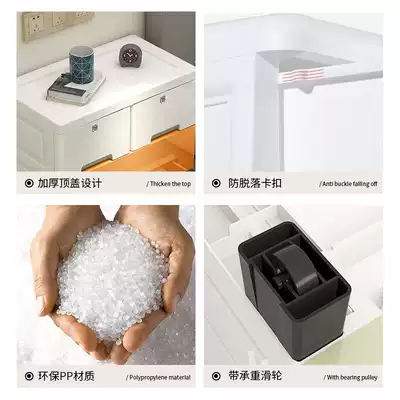 加厚顶盖设计 / Thicken the top

防脱落卡扣 / Anti buckle falling off

环保PP材质 / Polypropylene material

带承重滑轮 / With bearing pulley