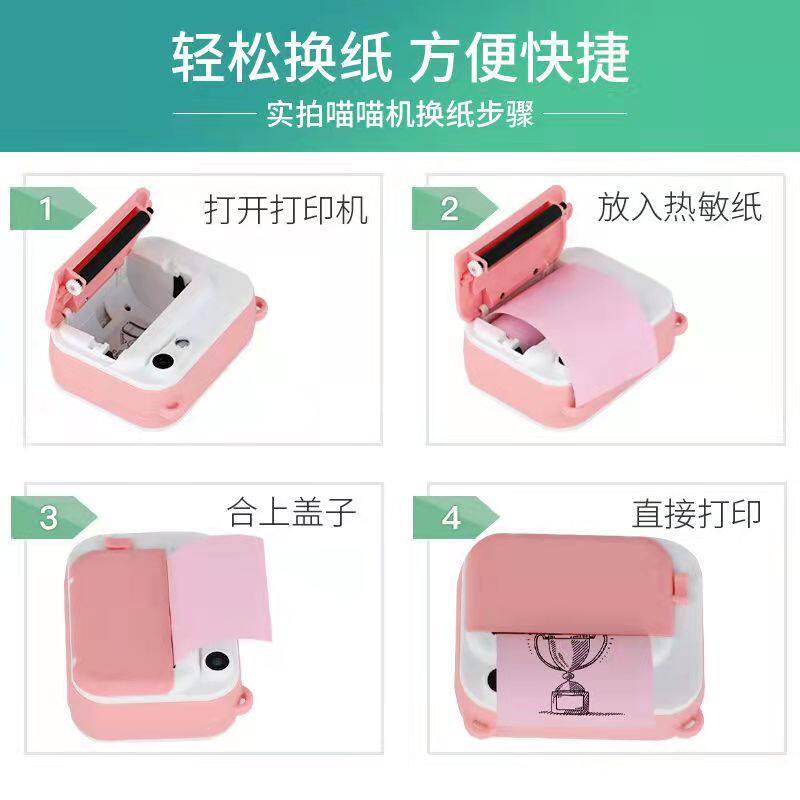 轻松换纸 方便快捷

实拍喵喵机换纸步骤

1 打开打印机

2 放入热敏纸

3 合上盖子

4 直接打印