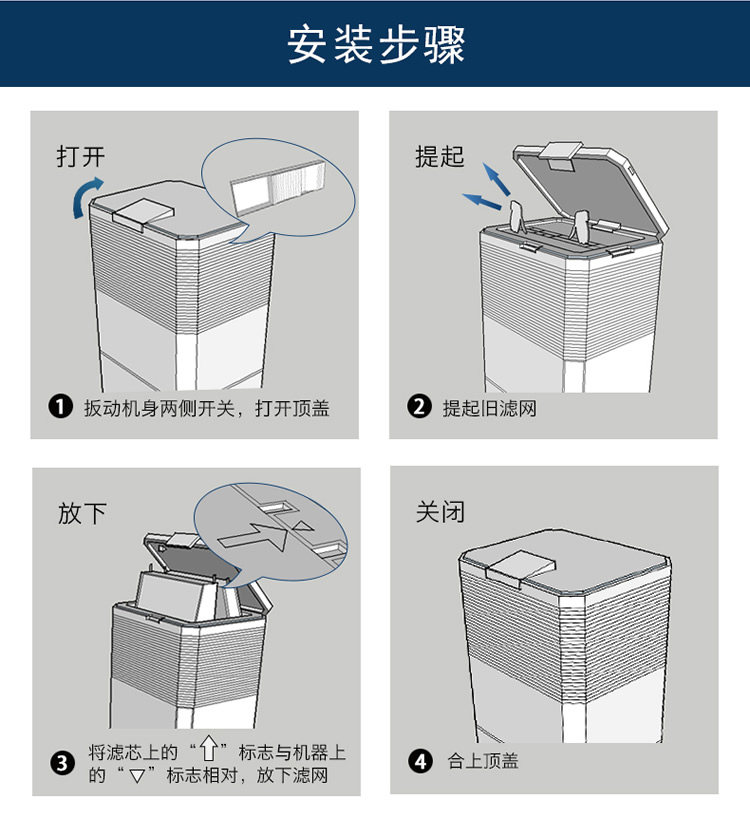 安装步骤

打开

❶ 扳动机身两侧开关，打开顶盖

提起

❷ 提起旧滤网

放下

❸ 将滤芯上的“⇧”标志与机器上的“▽”标志相对，放下滤网

关闭

❹ 合上顶盖