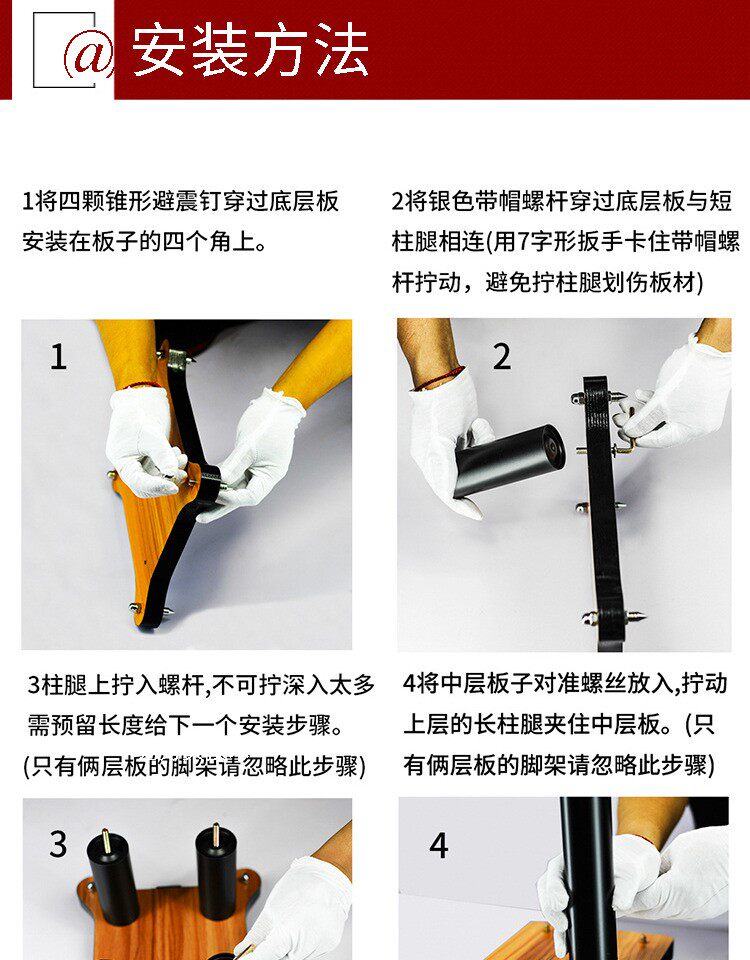 @ 安装方法

1将四颗锥形避震钉穿过底层板安装在板子的四个角上。

2将银色带帽螺杆穿过底层板与短柱腿相连(用7字形扳手卡住带帽螺杆拧动，避免拧柱腿划伤板材)

1

2

3柱腿上拧入螺杆,不可拧深入太多需预留长度给下一个安装步骤。(只有俩层板的脚架请忽略此步骤)

4将中层板子对准螺丝放入,拧动上层的长柱腿夹住中层板。(只有俩层板的脚架请忽略此步骤)

3

4