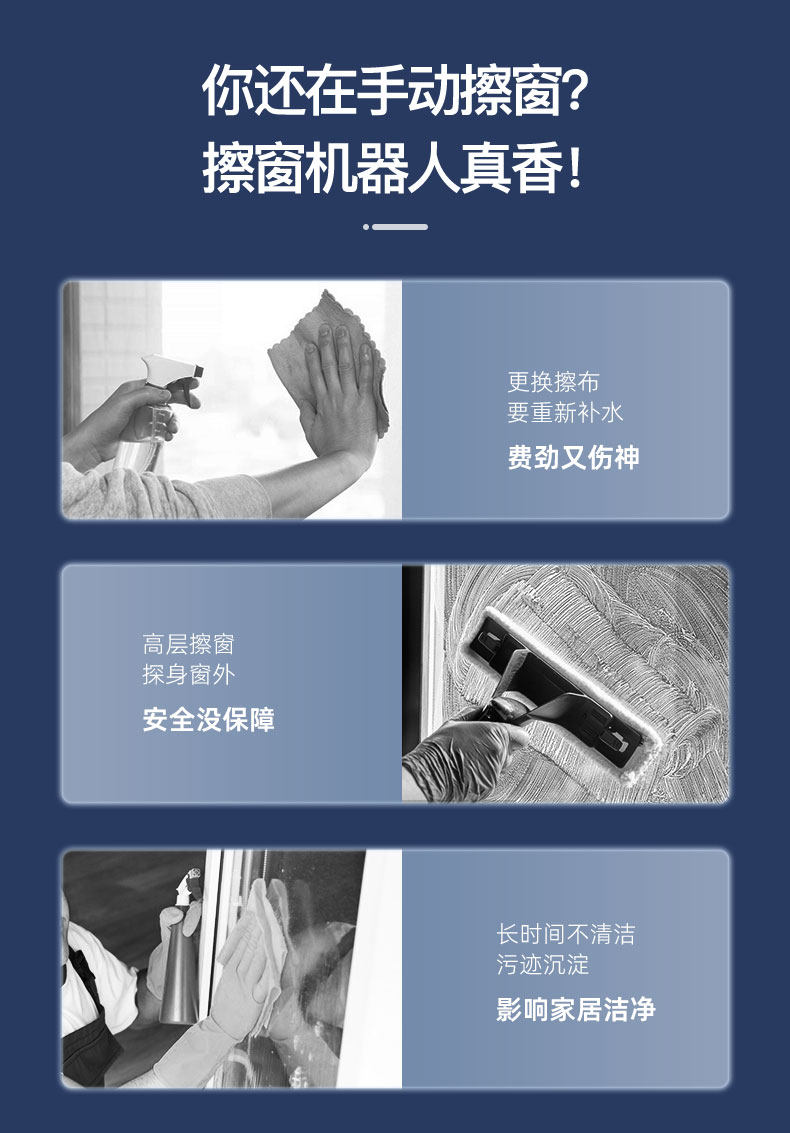 你还在手动擦窗?
擦窗机器人真香!

更换擦布
要重新补水
费劲又伤神

高层擦窗
探身窗外
安全没保障

长时间不清洁
污迹沉淀
影响家居洁净