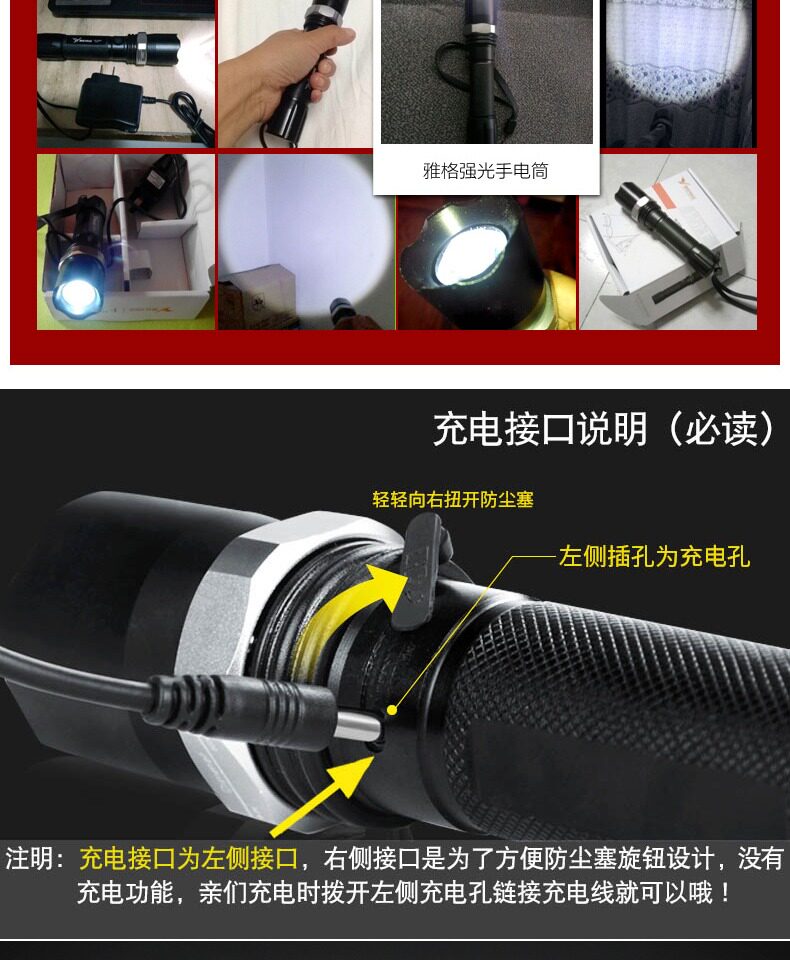 雅格强光手电筒

充电接口说明（必读）

轻轻向右扭开防尘塞

左侧插孔为充电孔

注明：充电接口为左侧接口，右侧接口是为了方便防尘塞旋钮设计，没有充电功能，亲们充电时拨开左侧充电孔链接充电线就可以哦！